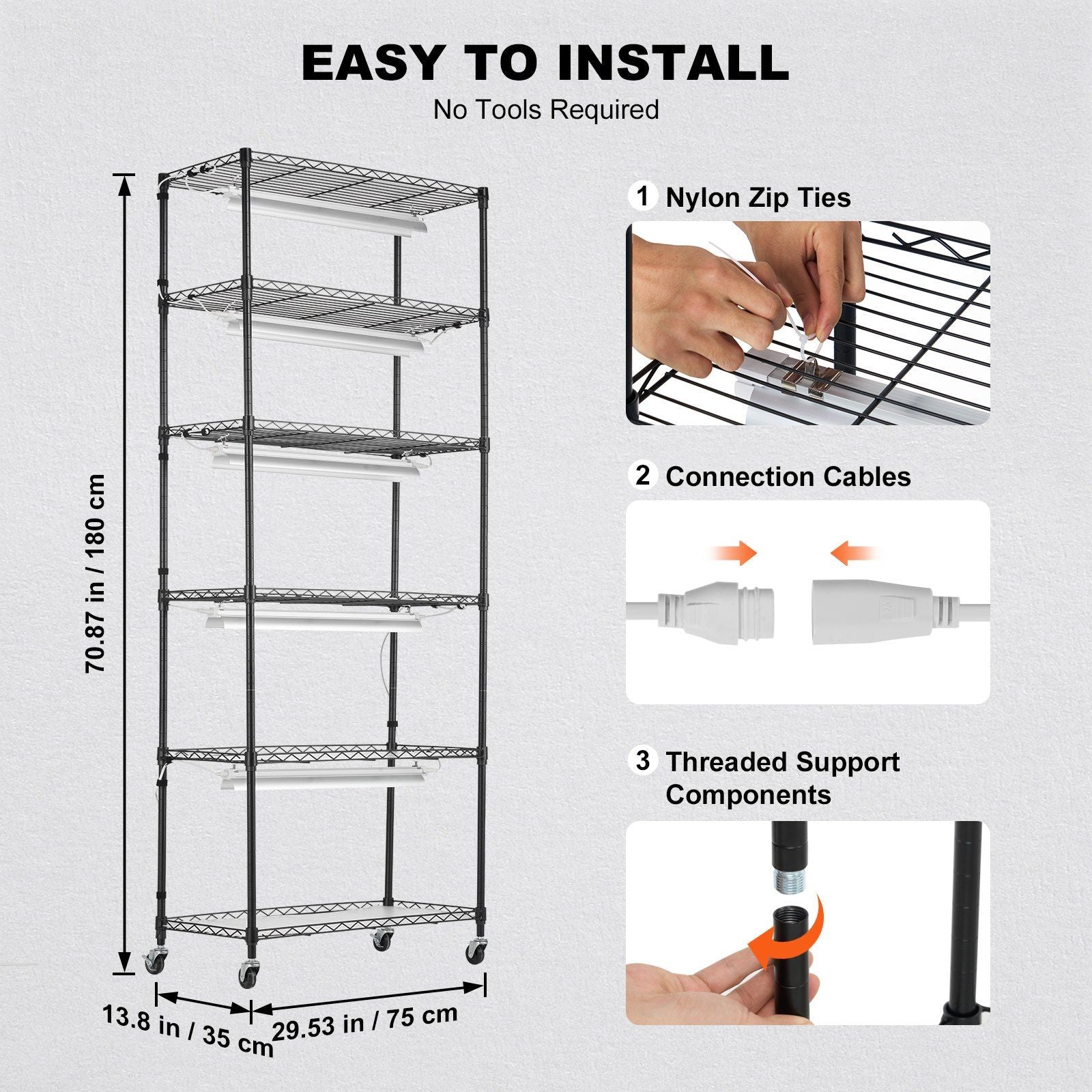 EASY TO INSTALL
No Tools Required

70.87 in / 180 cm

13.8 in / 35 cm

29.53 in / 75 cm

1 Nylon Zip Ties

2 Connection Cables

3 Threaded Support Components