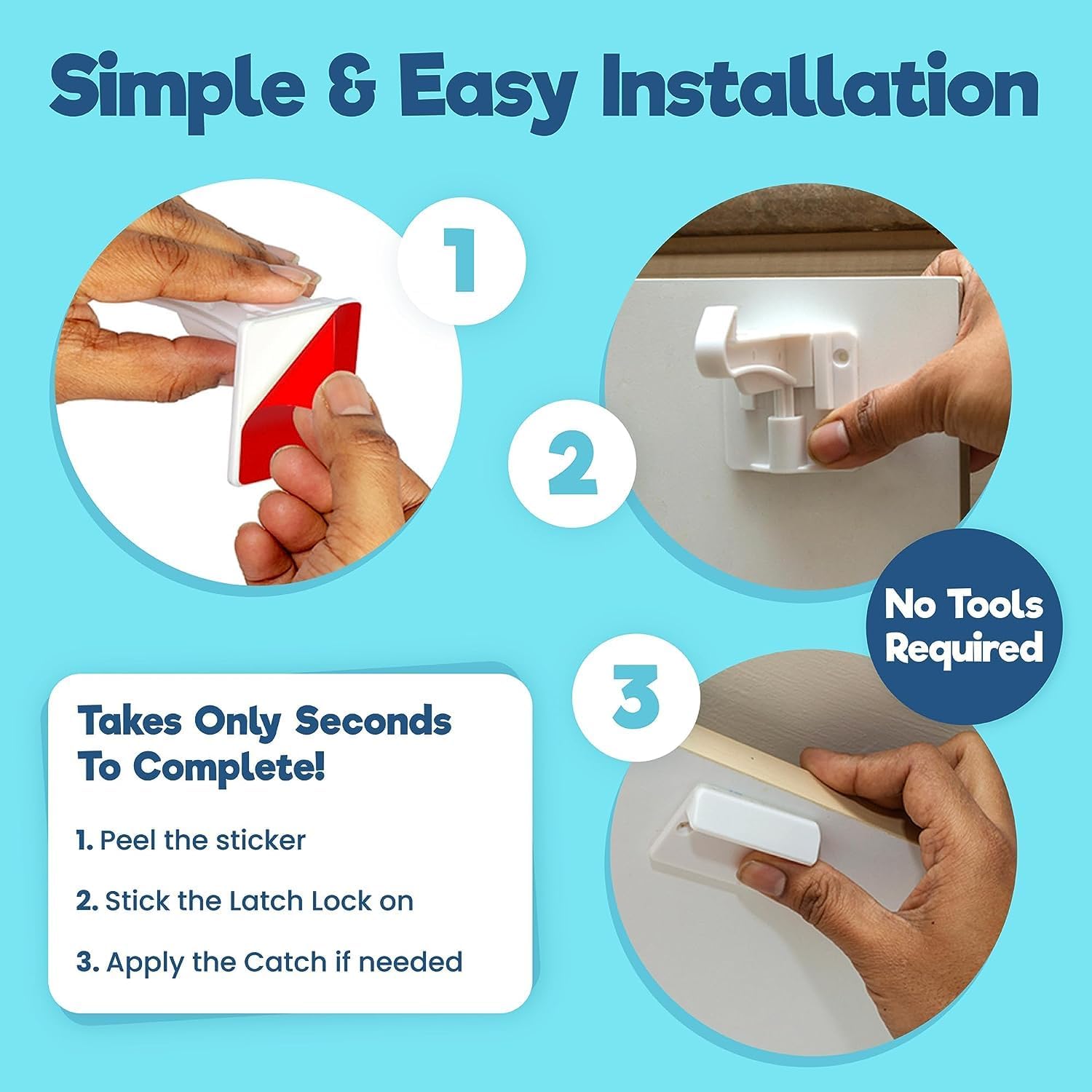 Simple & Easy Installation

1

2

No Tools Required

3

Takes Only Seconds To Complete!

1. Peel the sticker

2. Stick the Latch Lock on

3. Apply the Catch if needed