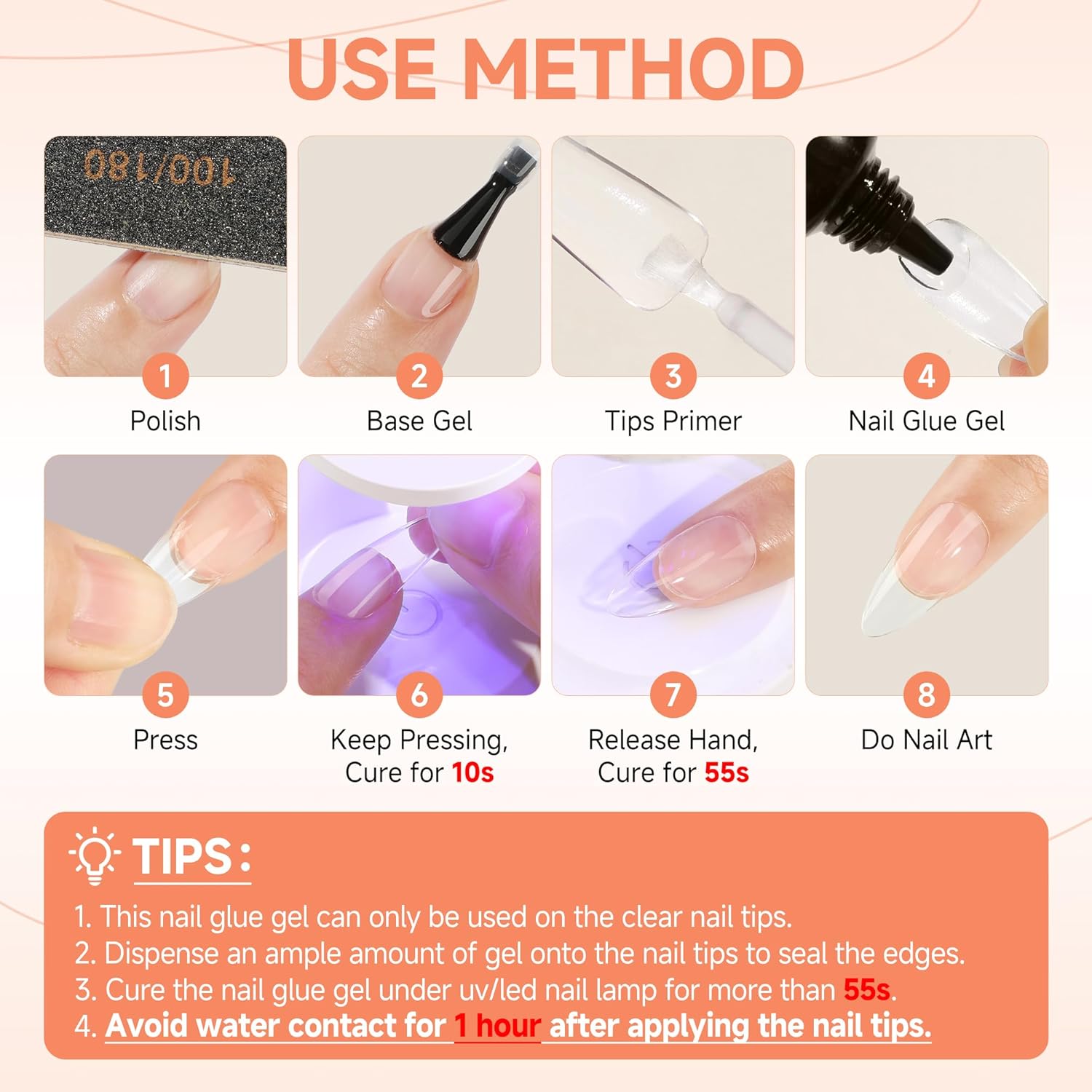 USE METHOD

100/180

1
Polish

2
Base Gel

3
Tips Primer

4
Nail Glue Gel

5
Press

6
Keep Pressing, Cure for 10s

7
Release Hand, Cure for 55s

8
Do Nail Art

TIPS:
1. This nail glue gel can only be used on the clear nail tips.
2. Dispense an ample amount of gel onto the nail tips to seal the edges.
3. Cure the nail glue gel under uv/led nail lamp for more than 55s.
4. Avoid water contact for 1 hour after applying the nail tips.