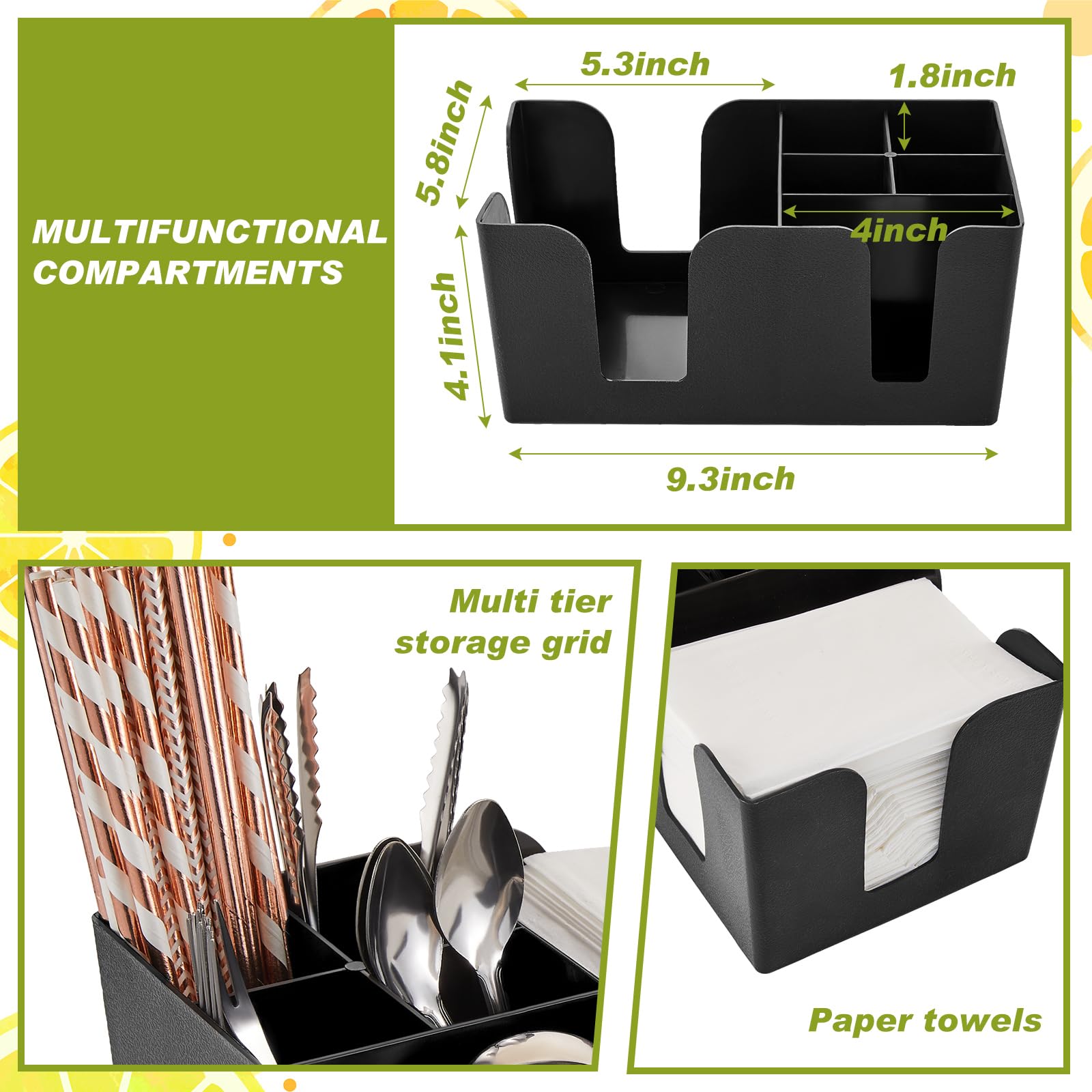 MULTIFUNCTIONAL COMPARTMENTS

5.3inch

1.8inch

5.8inch

4inch

4.1inch

9.3inch

Multi tier storage grid

Paper towels