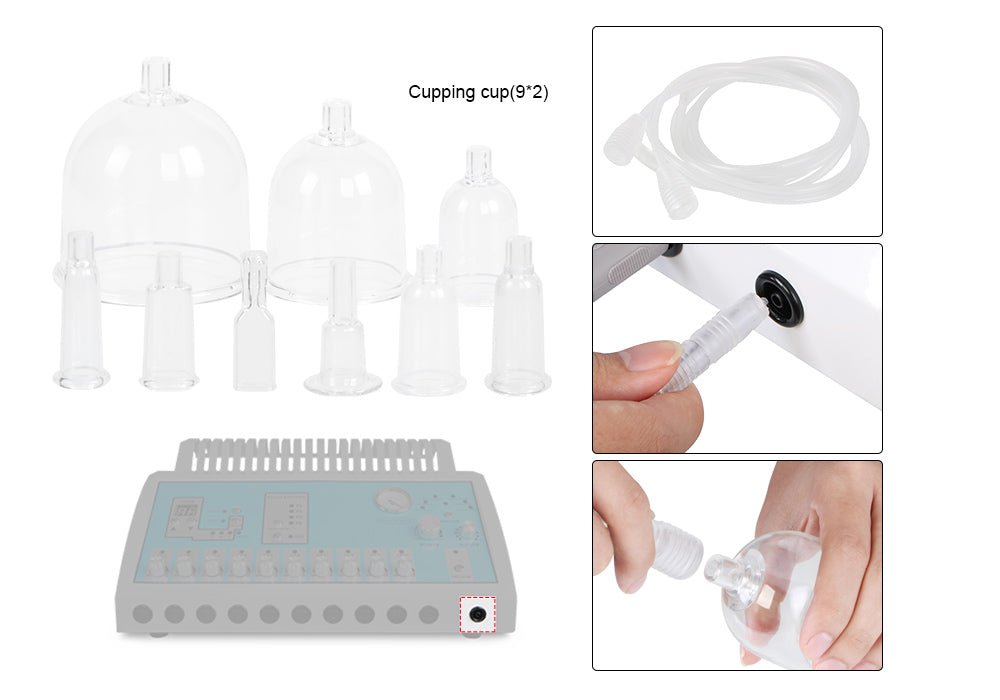 Cupping cup(9*2)