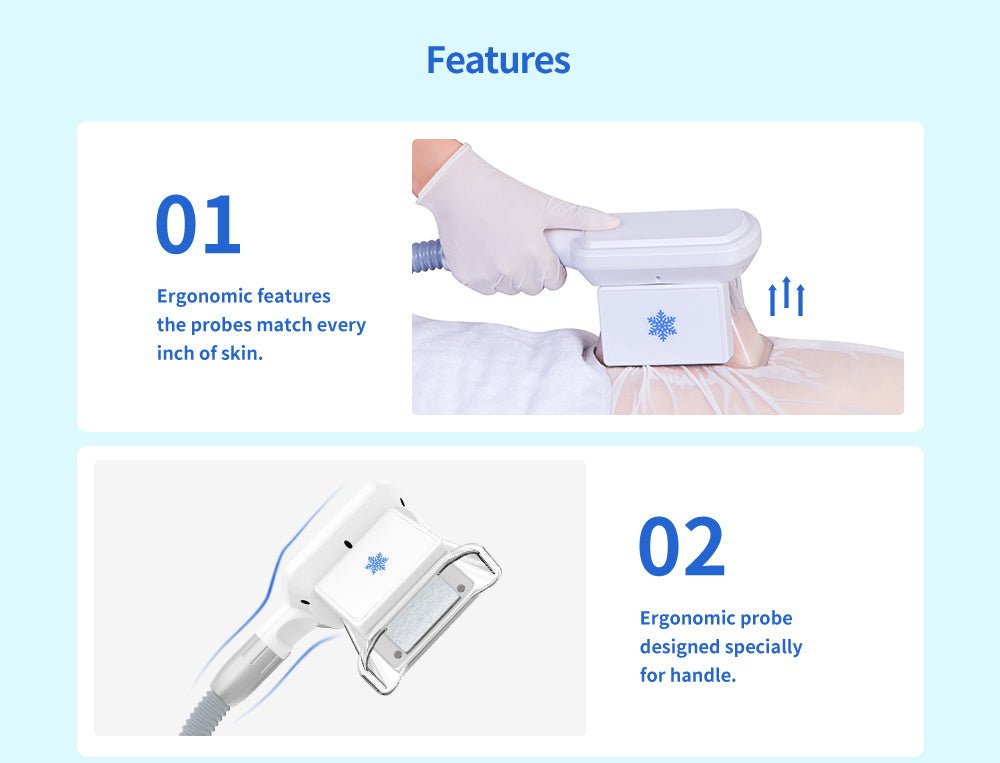 Features

01

Ergonomic features the probes match every inch of skin.

02

Ergonomic probe designed specially for handle.