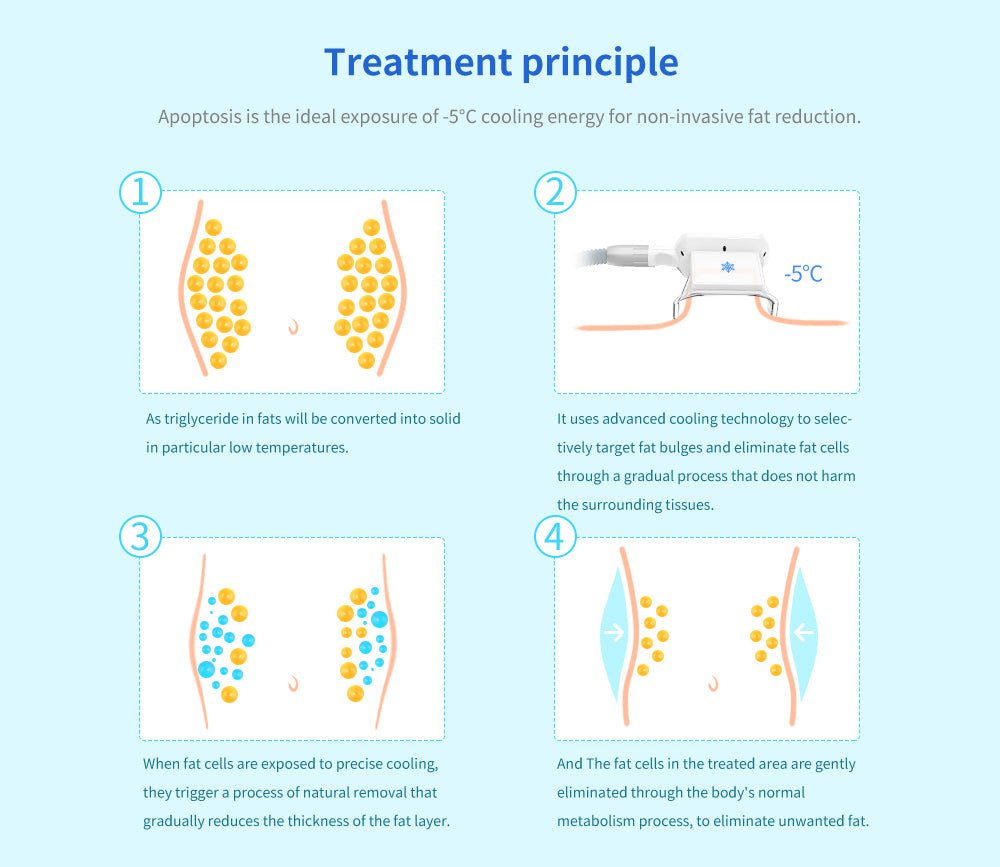 Treatment principle

Apoptosis is the ideal exposure of -5°C cooling energy for non-invasive fat reduction.

1

As triglyceride in fats will be converted into solid in particular low temperatures.

2

-5°C

It uses advanced cooling technology to selectively target fat bulges and eliminate fat cells through a gradual process that does not harm the surrounding tissues.

3

When fat cells are exposed to precise cooling, they trigger a process of natural removal that gradually reduces the thickness of the fat layer.

4

And The fat cells in the treated area are gently eliminated through the body's normal metabolism process, to eliminate unwanted fat.