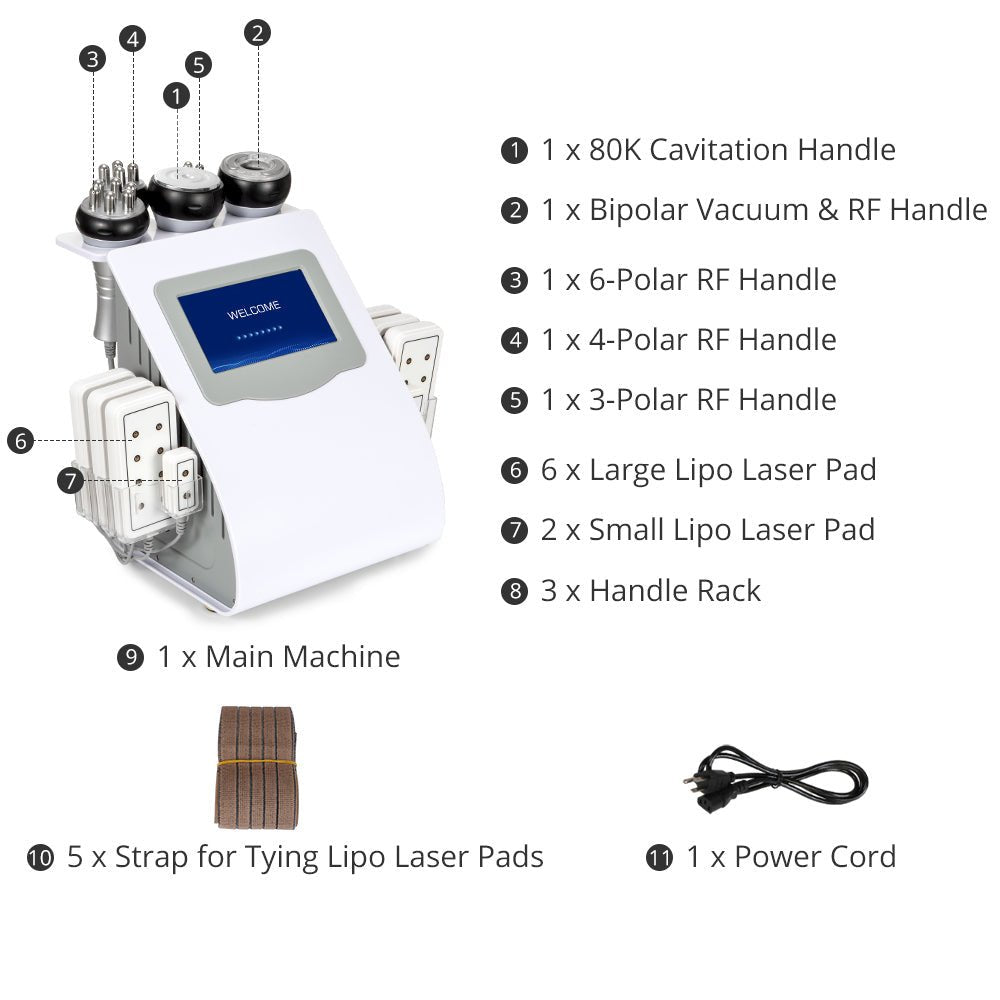 3 4 1 5 2

WELCOME

6

7

❶ 1 x 80K Cavitation Handle
❷ 1 x Bipolar Vacuum & RF Handle
❸ 1 x 6-Polar RF Handle
❹ 1 x 4-Polar RF Handle
❺ 1 x 3-Polar RF Handle
❻ 6 x Large Lipo Laser Pad
❼ 2 x Small Lipo Laser Pad
❽ 3 x Handle Rack

❾ 1 x Main Machine

❿ 5 x Strap for Tying Lipo Laser Pads

⓫ 1 x Power Cord