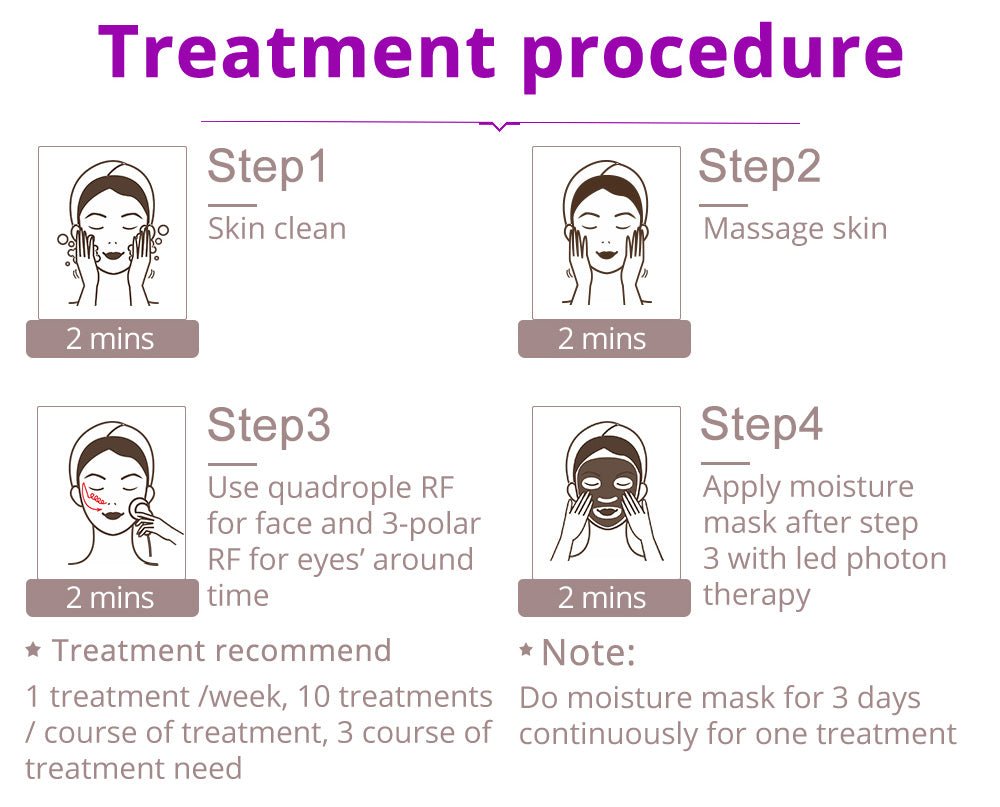 Treatment procedure

Step1

Skin clean

2 mins

Step2

Massage skin

2 mins

Step3

Use quadrople RF for face and 3-polar RF for eyes' around time

2 mins

Step4

Apply moisture mask after step 3 with led photon therapy

2 mins

★ Treatment recommend

1 treatment /week, 10 treatments / course of treatment, 3 course of treatment need

★ Note:

Do moisture mask for 3 days continuously for one treatment