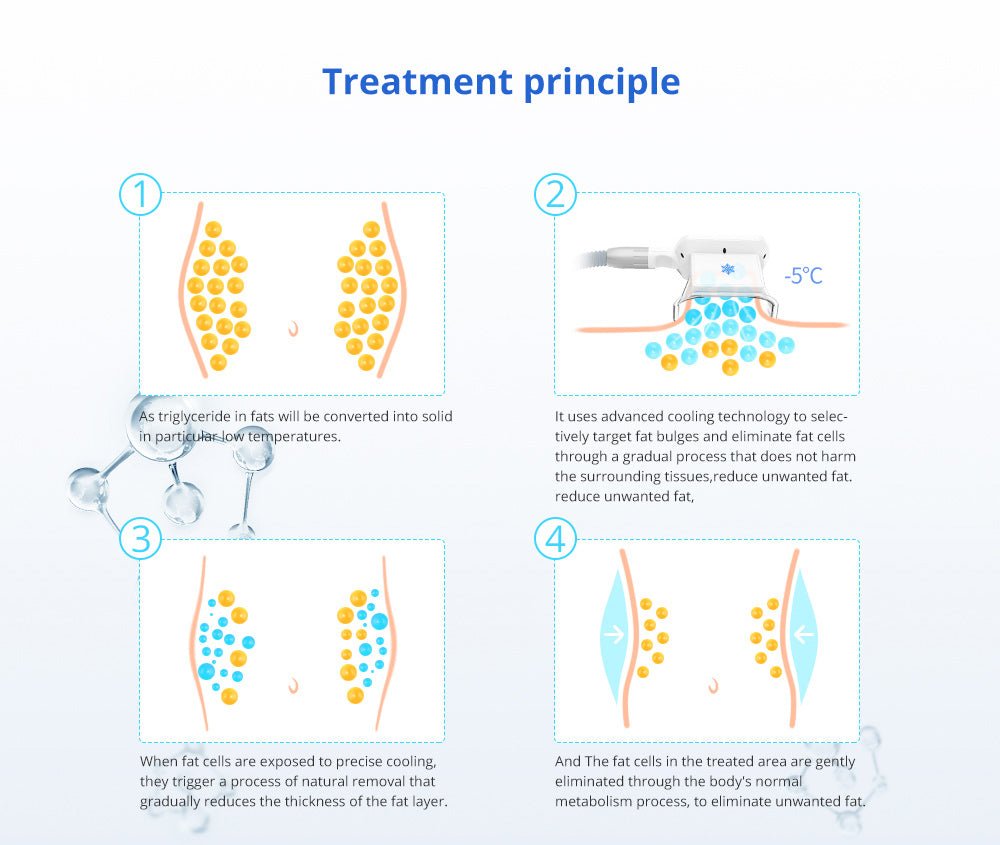 Treatment principle

1

As triglyceride in fats will be converted into solid in particular low temperatures.

2

-5°C

It uses advanced cooling technology to selectively target fat bulges and eliminate fat cells through a gradual process that does not harm the surrounding tissues,reduce unwanted fat. reduce unwanted fat,

3

When fat cells are exposed to precise cooling, they trigger a process of natural removal that gradually reduces the thickness of the fat layer.

4

And The fat cells in the treated area are gently eliminated through the body's normal metabolism process, to eliminate unwanted fat.