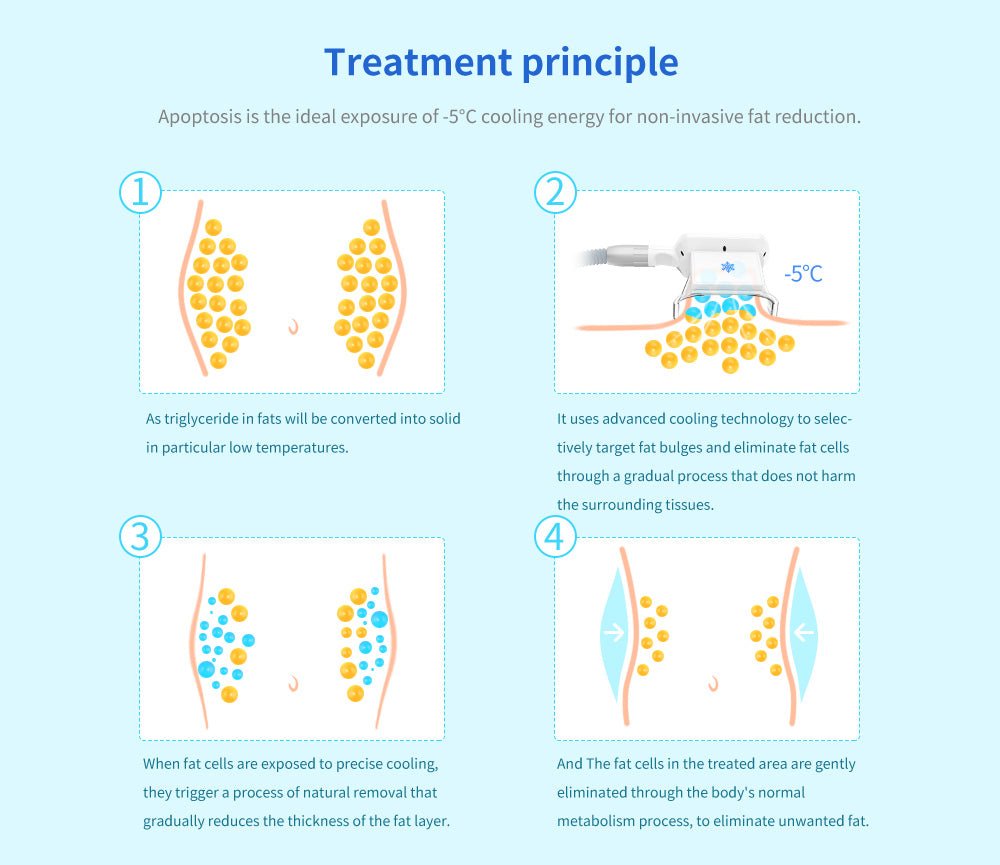 Treatment principle

Apoptosis is the ideal exposure of -5°C cooling energy for non-invasive fat reduction.

1

As triglyceride in fats will be converted into solid in particular low temperatures.

2

-5°C

It uses advanced cooling technology to selectively target fat bulges and eliminate fat cells through a gradual process that does not harm the surrounding tissues.

3

When fat cells are exposed to precise cooling, they trigger a process of natural removal that gradually reduces the thickness of the fat layer.

4

And The fat cells in the treated area are gently eliminated through the body's normal metabolism process, to eliminate unwanted fat.