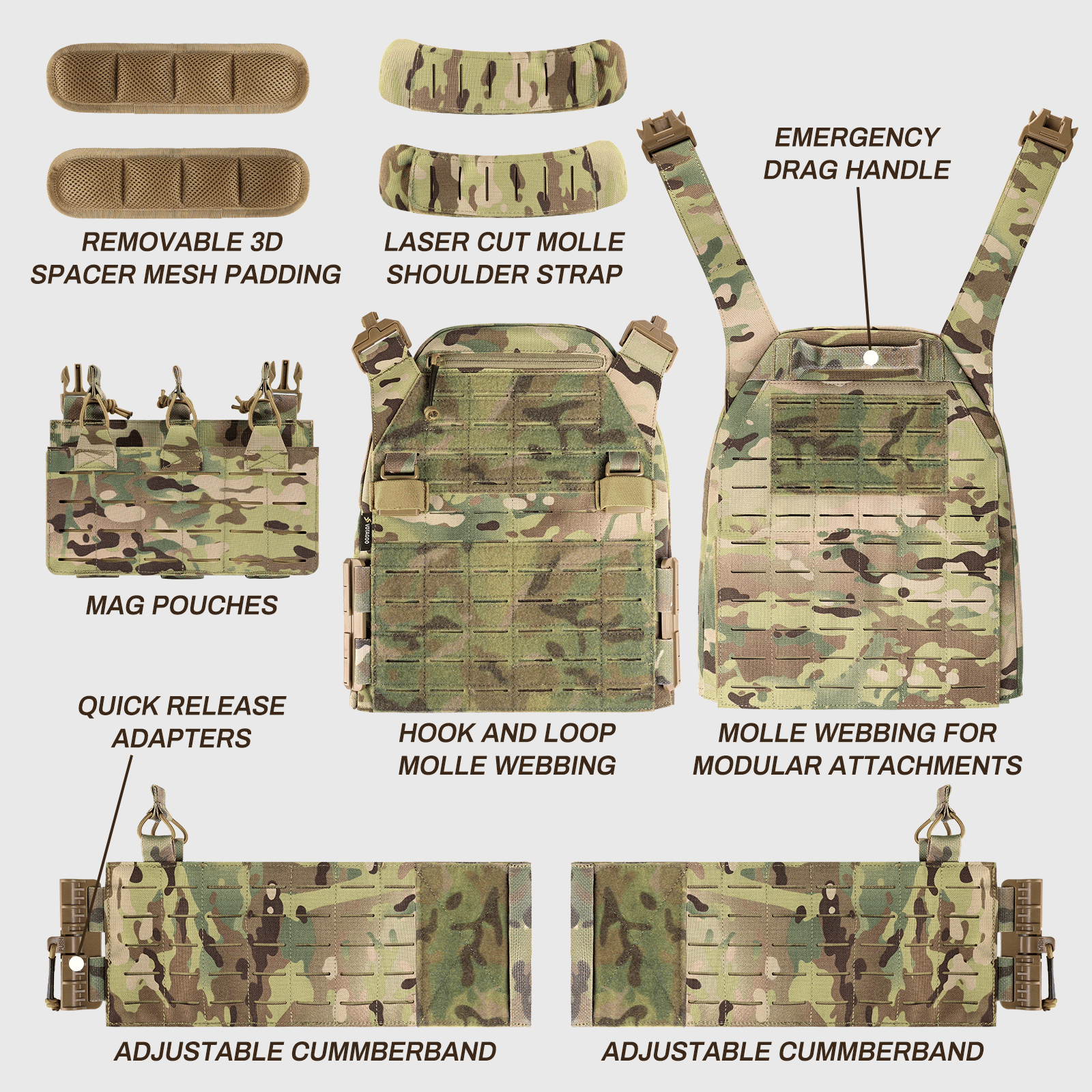 REMOVABLE 3D SPACER MESH PADDING

LASER CUT MOLLE SHOULDER STRAP

EMERGENCY DRAG HANDLE

MAG POUCHES

VOTAGOO

QUICK RELEASE ADAPTERS

HOOK AND LOOP MOLLE WEBBING

MOLLE WEBBING FOR MODULAR ATTACHMENTS

ADJUSTABLE CUMMBERBAND

ADJUSTABLE CUMMBERBAND