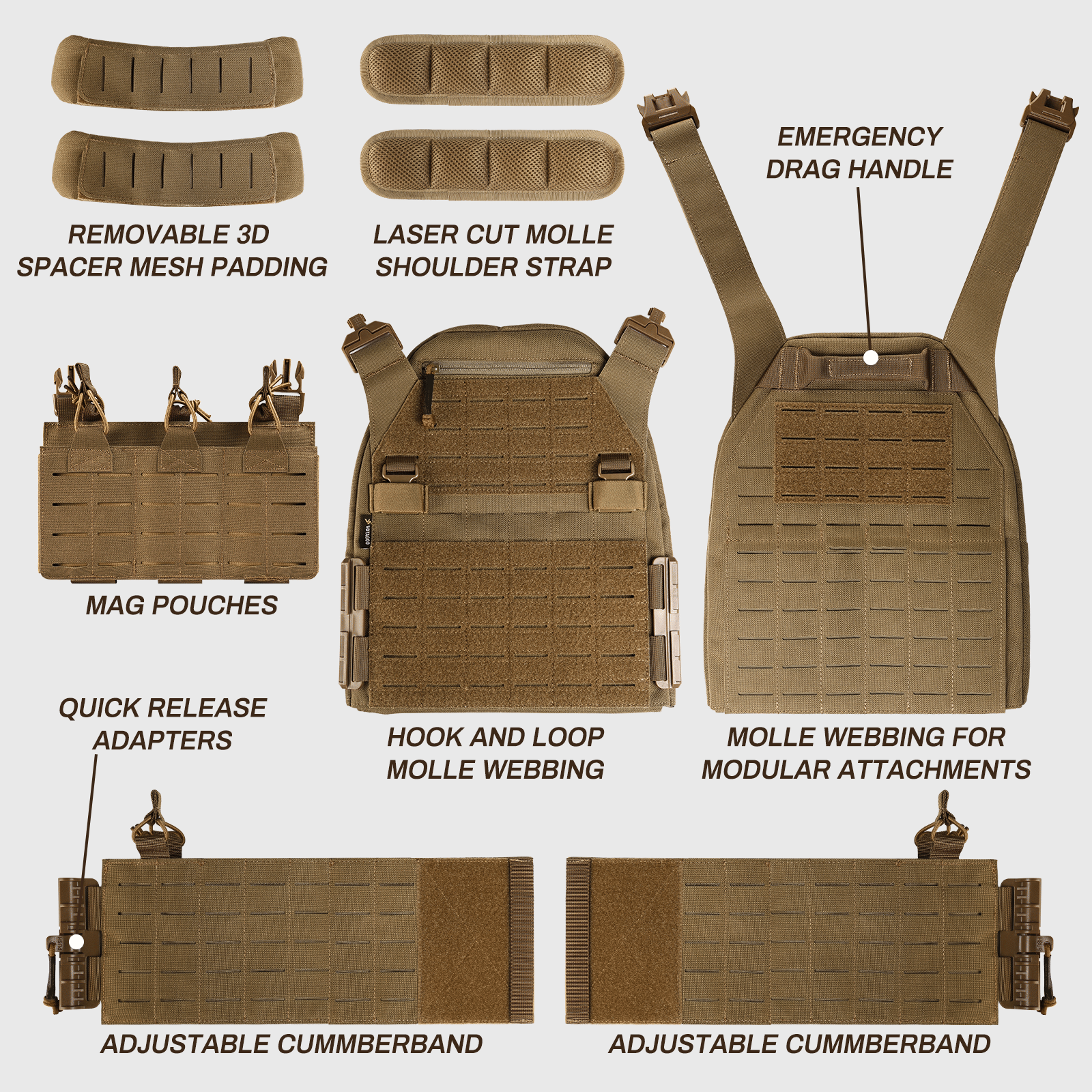 REMOVABLE 3D
SPACER MESH PADDING

LASER CUT MOLLE
SHOULDER STRAP

EMERGENCY
DRAG HANDLE

MAG POUCHES

VOTAGOO

QUICK RELEASE
ADAPTERS

HOOK AND LOOP
MOLLE WEBBING

MOLLE WEBBING FOR
MODULAR ATTACHMENTS

ADJUSTABLE CUMMBERBAND

ADJUSTABLE CUMMBERBAND