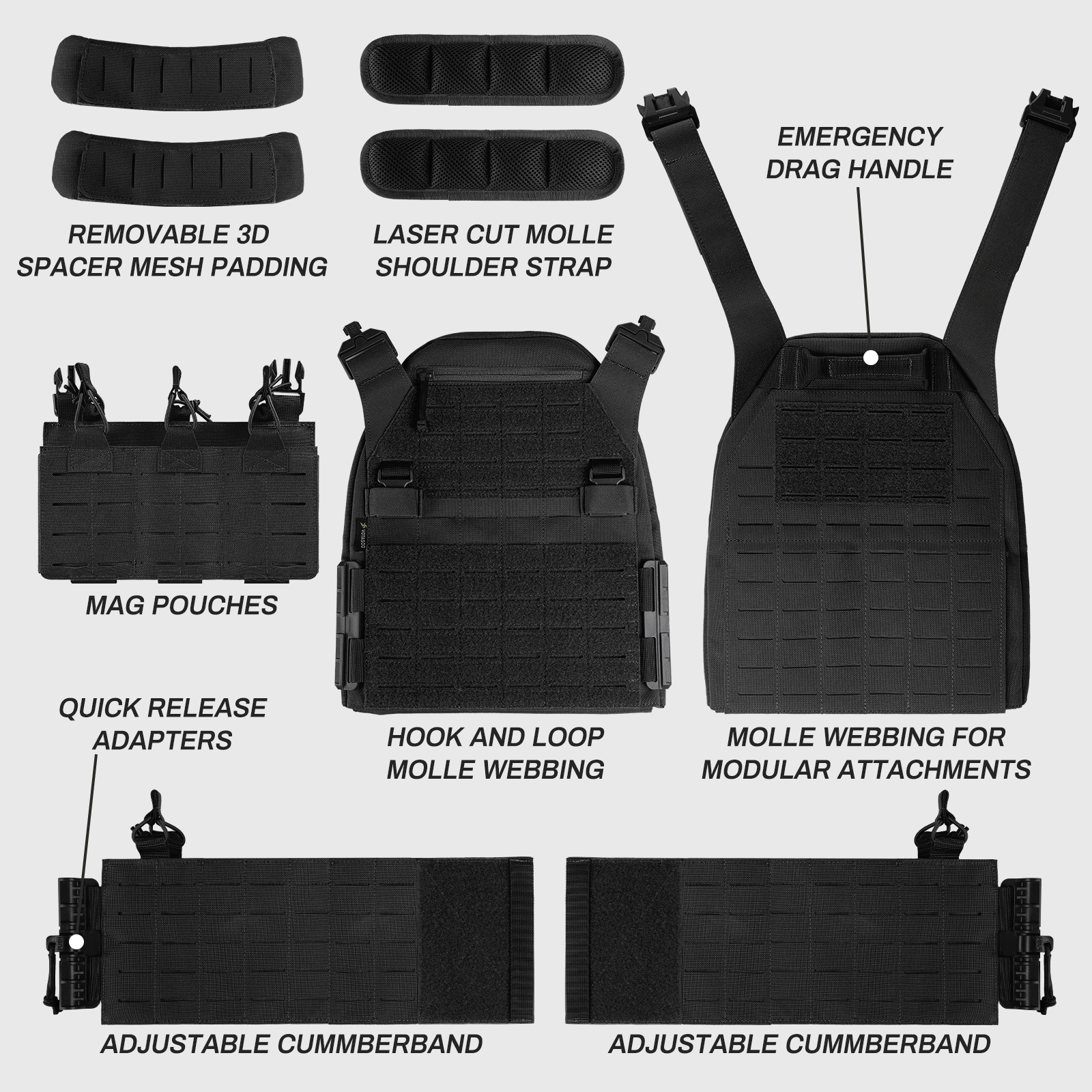 REMOVABLE 3D SPACER MESH PADDING

LASER CUT MOLLE SHOULDER STRAP

EMERGENCY DRAG HANDLE

MAG POUCHES

QUICK RELEASE ADAPTERS

HOOK AND LOOP MOLLE WEBBING

MOLLE WEBBING FOR MODULAR ATTACHMENTS

ADJUSTABLE CUMMBERBAND

ADJUSTABLE CUMMBERBAND