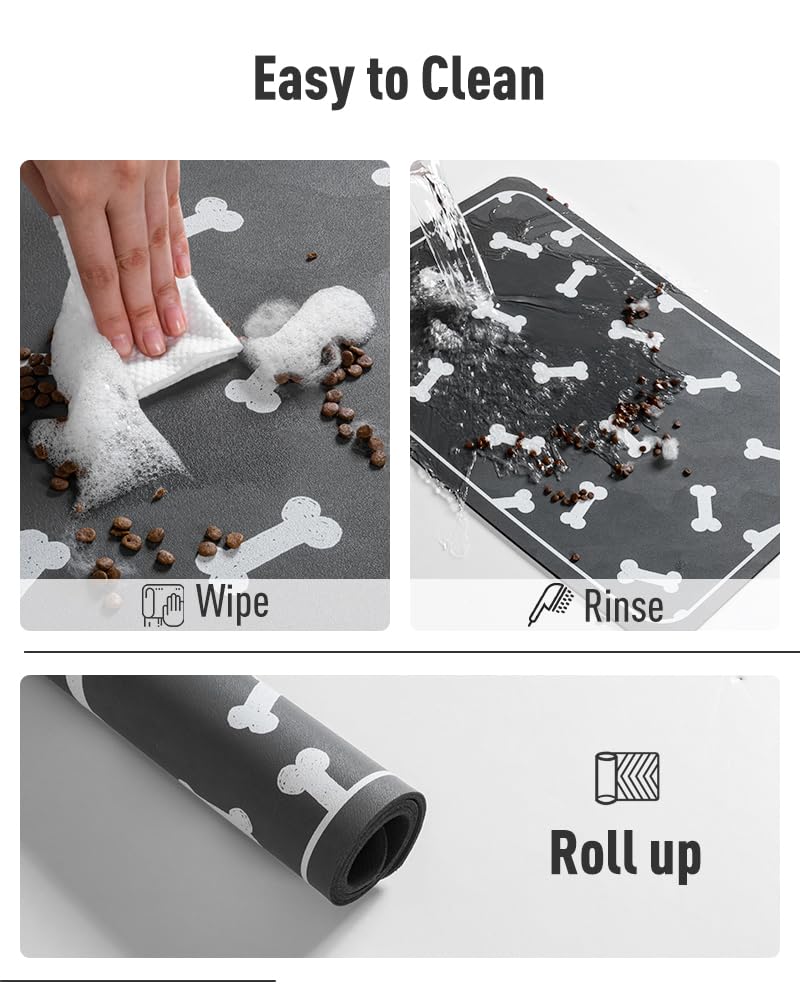 Easy to Clean

Wipe

Rinse

Roll up