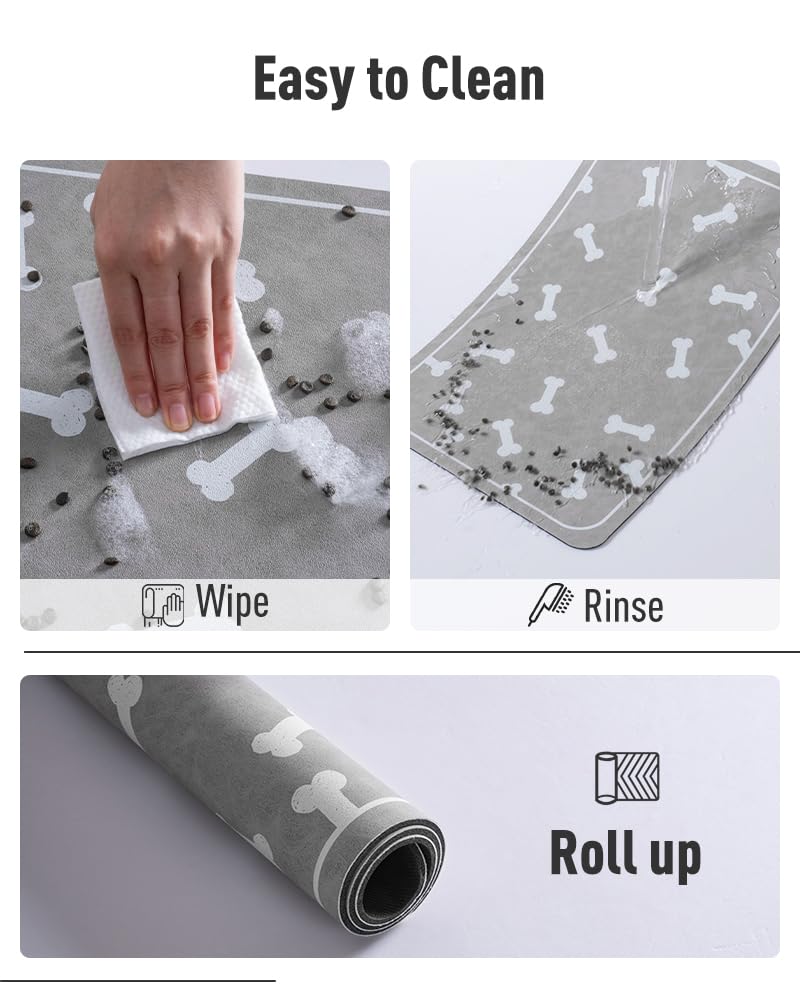 Easy to Clean

Wipe

Rinse

Roll up