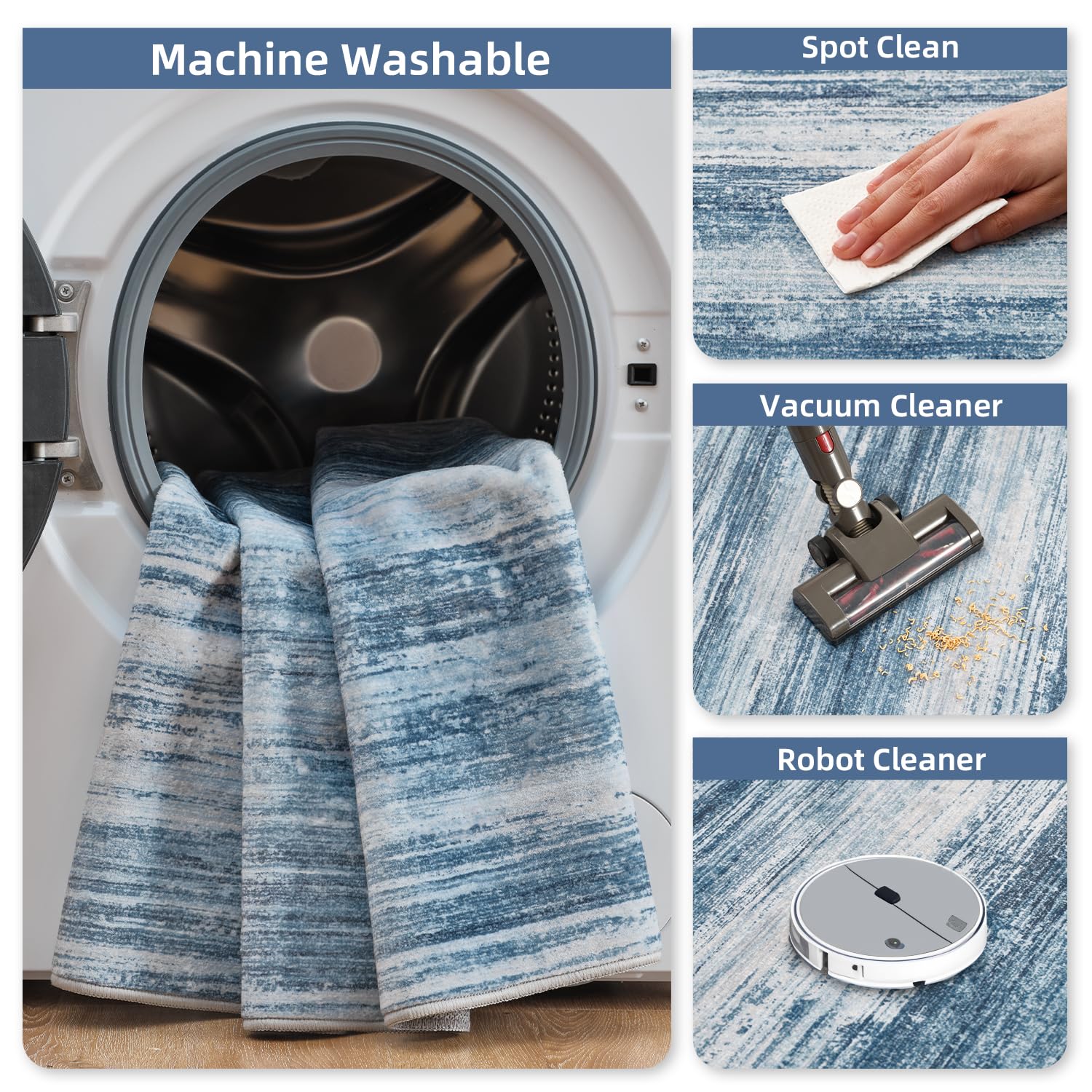 Machine Washable

Spot Clean

Vacuum Cleaner

Robot Cleaner