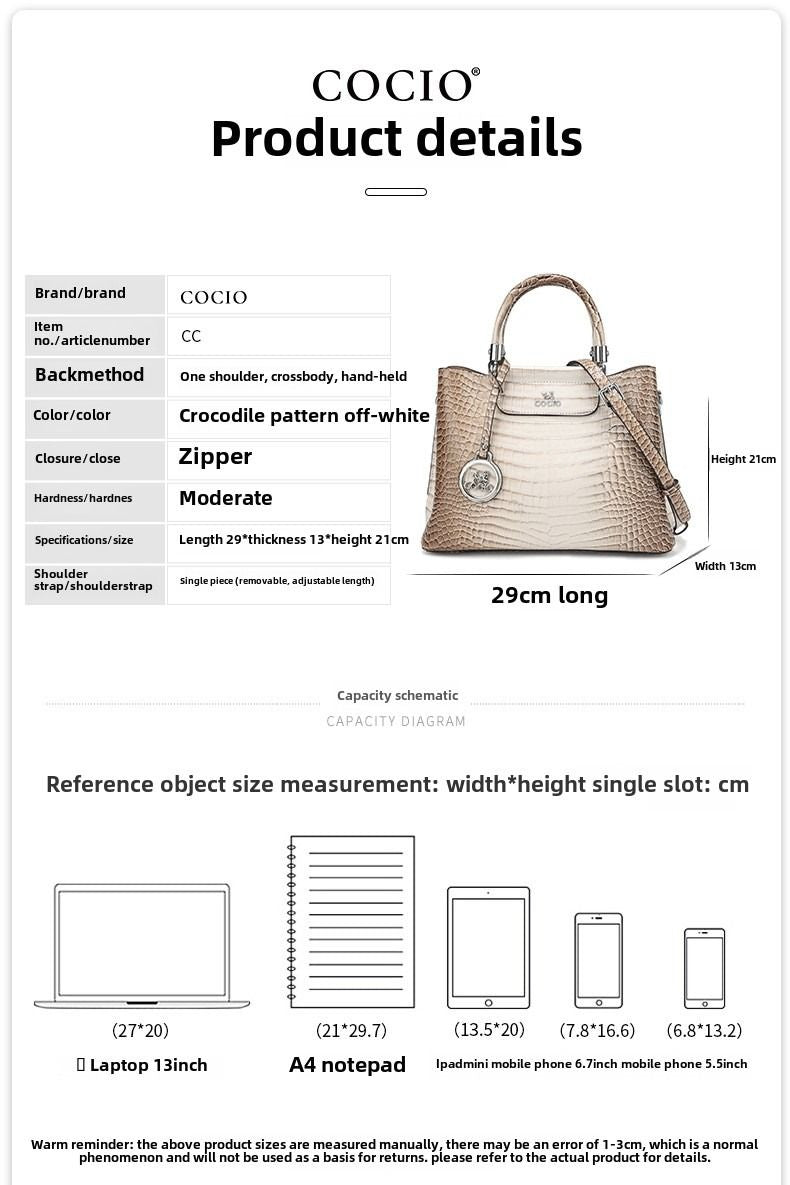 COCIO®
Product details

| Brand/brand | COCIO |
|---|---|
| Item no./articlenumber | CC |
| Backmethod | One shoulder, crossbody, hand-held |
| Color/color | Crocodile pattern off-white |
| Closure/close | Zipper |
| Hardness/hardnes | Moderate |
| Specifications/size | Length 29*thickness 13*height 21cm |
| Shoulder strap/shoulderstrap | Single piece (removable, adjustable length) |

COCIO

Height 21cm
Width 13cm
29cm long

Capacity schematic
CAPACITY DIAGRAM

Reference object size measurement: width*height single slot: cm

(27*20)
(21*29.7)
(13.5*20)
(7.8*16.6)
(6.8*13.2)

Laptop 13inch
A4 notepad
Ipadmini mobile phone 6.7inch mobile phone 5.5inch

Warm reminder: the above product sizes are measured manually, there may be an error of 1-3cm, which is a normal phenomenon and will not be used as a basis for returns. please refer to the actual product for details.