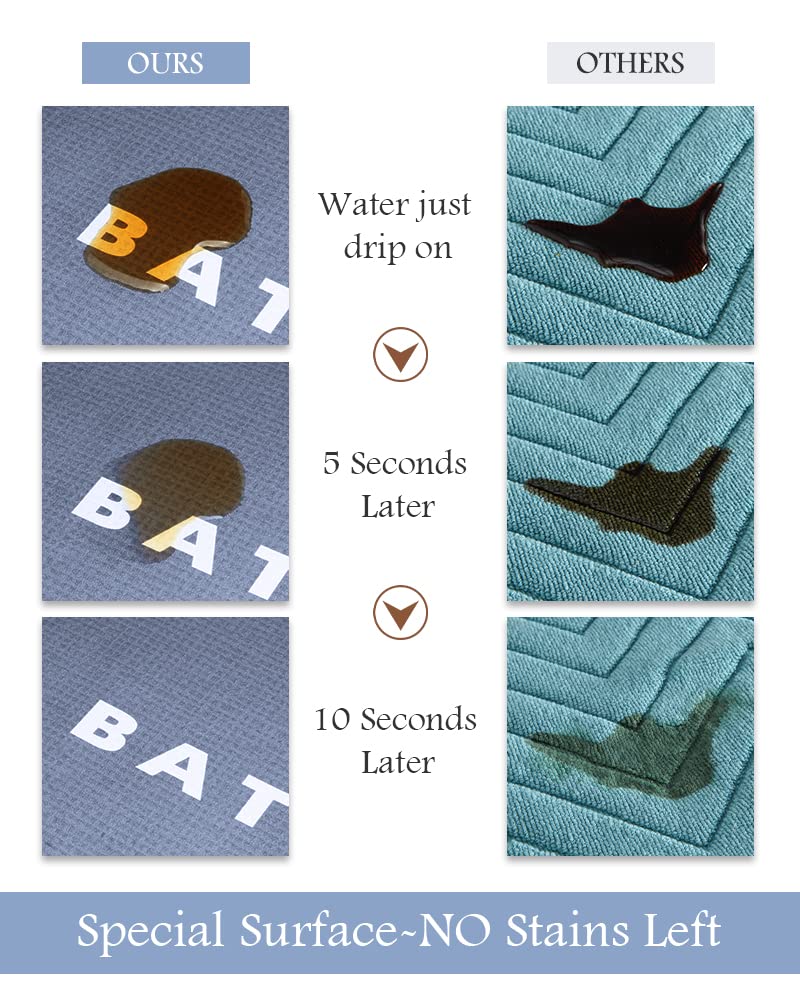 OURS

OTHERS

BAT

Water just drip on

BAT

5 Seconds Later

BAT

10 Seconds Later

Special Surface~NO Stains Left