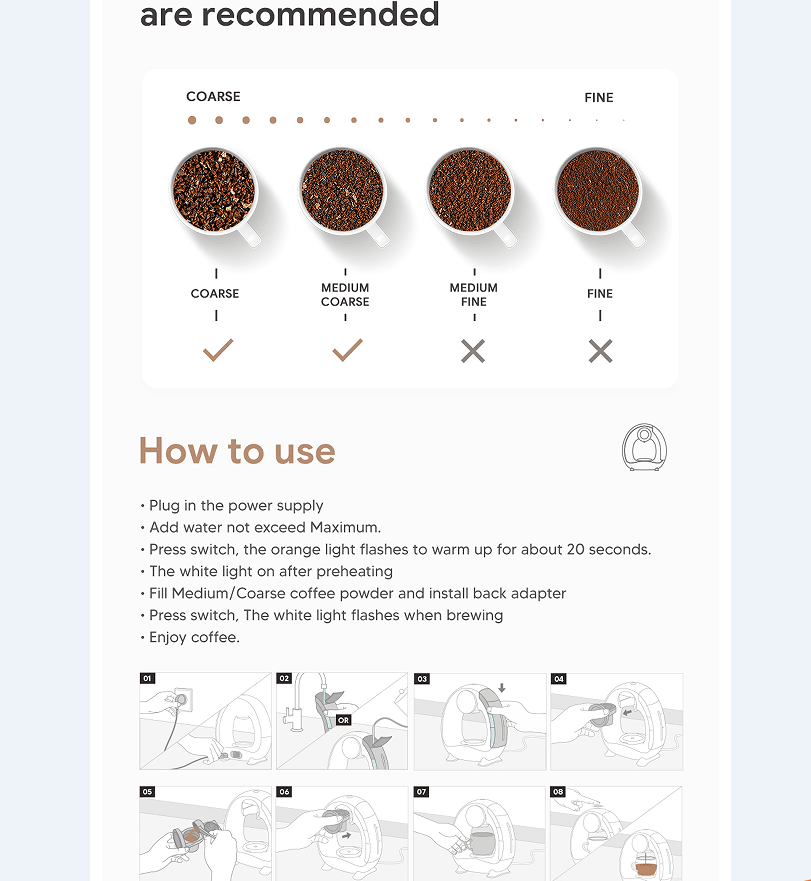 are recommended

COARSE

FINE

COARSE

MEDIUM COARSE

MEDIUM FINE

FINE

How to use

• Plug in the power supply
• Add water not exceed Maximum.
• Press switch, the orange light flashes to warm up for about 20 seconds.
• The white light on after preheating
• Fill Medium/Coarse coffee powder and install back adapter
• Press switch, The white light flashes when brewing
• Enjoy coffee.

01

02

OR

03

04

05

06

07

08