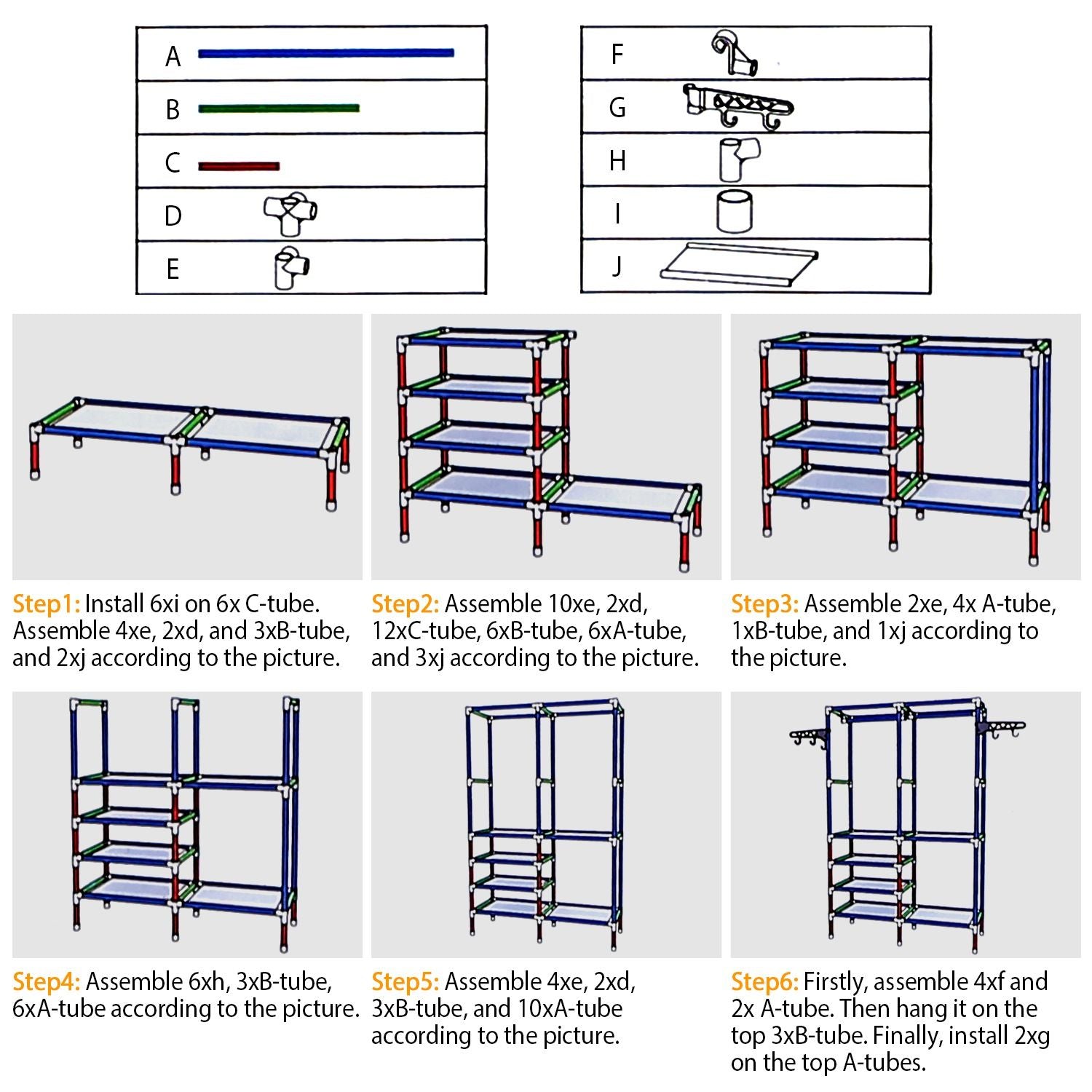 A
B
C
D
E

F
G
H
I
J

Step1: Install 6xi on 6x C-tube. Assemble 4xe, 2xd, and 3xB-tube, and 2xj according to the picture.

Step2: Assemble 10xe, 2xd, 12xC-tube, 6xB-tube, 6xA-tube, and 3xj according to the picture.

Step3: Assemble 2xe, 4x A-tube, 1xB-tube, and 1xj according to the picture.

Step4: Assemble 6xh, 3xB-tube, 6xA-tube according to the picture.

Step5: Assemble 4xe, 2xd, 3xB-tube, and 10xA-tube according to the picture.

Step6: Firstly, assemble 4xf and 2x A-tube. Then hang it on the top 3xB-tube. Finally, install 2xg on the top A-tubes.