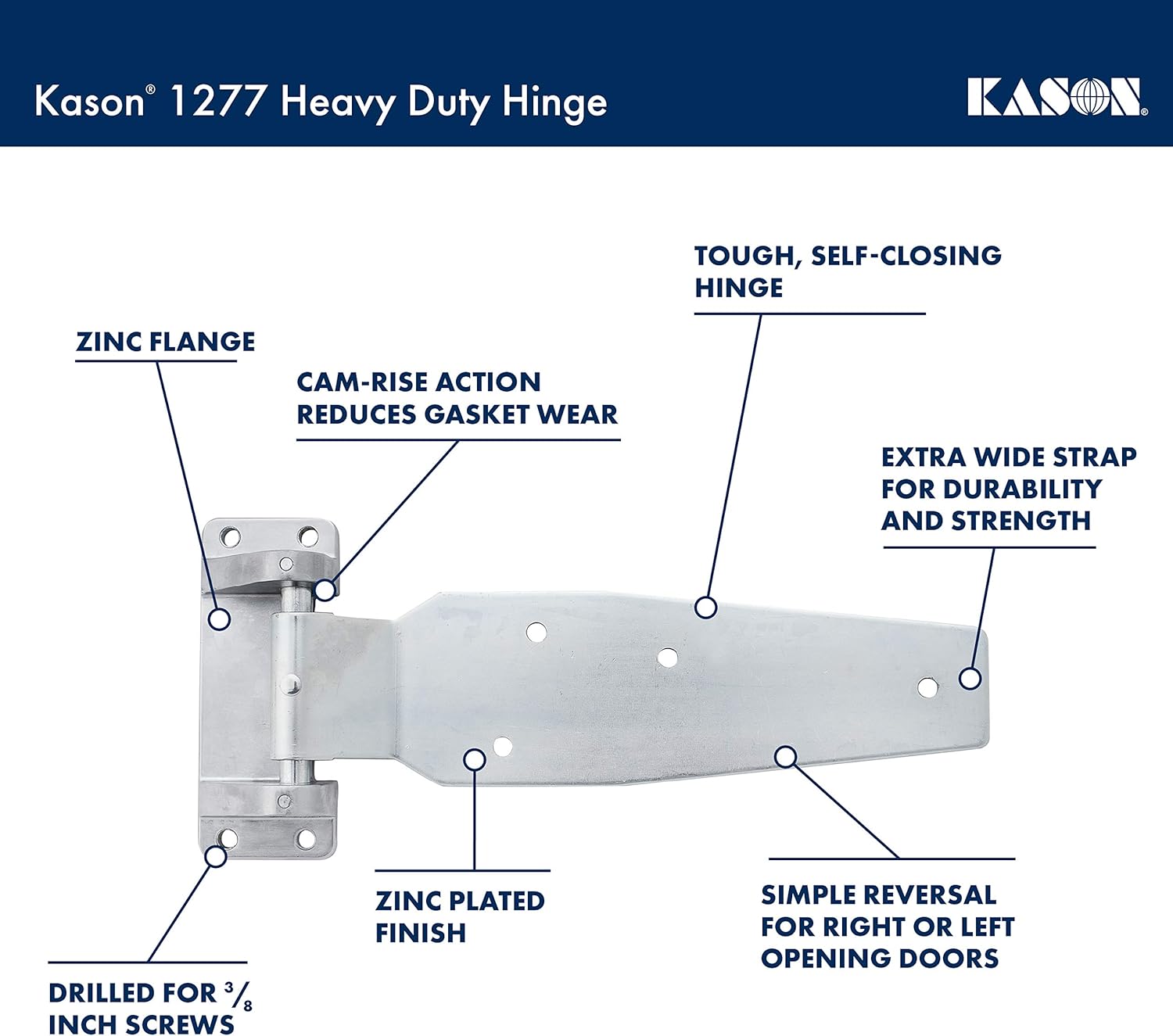 Kason® 1277 Heavy Duty Hinge

KASON®

TOUGH, SELF-CLOSING HINGE

ZINC FLANGE

CAM-RISE ACTION REDUCES GASKET WEAR

EXTRA WIDE STRAP FOR DURABILITY AND STRENGTH

ZINC PLATED FINISH

SIMPLE REVERSAL FOR RIGHT OR LEFT OPENING DOORS

DRILLED FOR $\frac{3}{8}$ INCH SCREWS