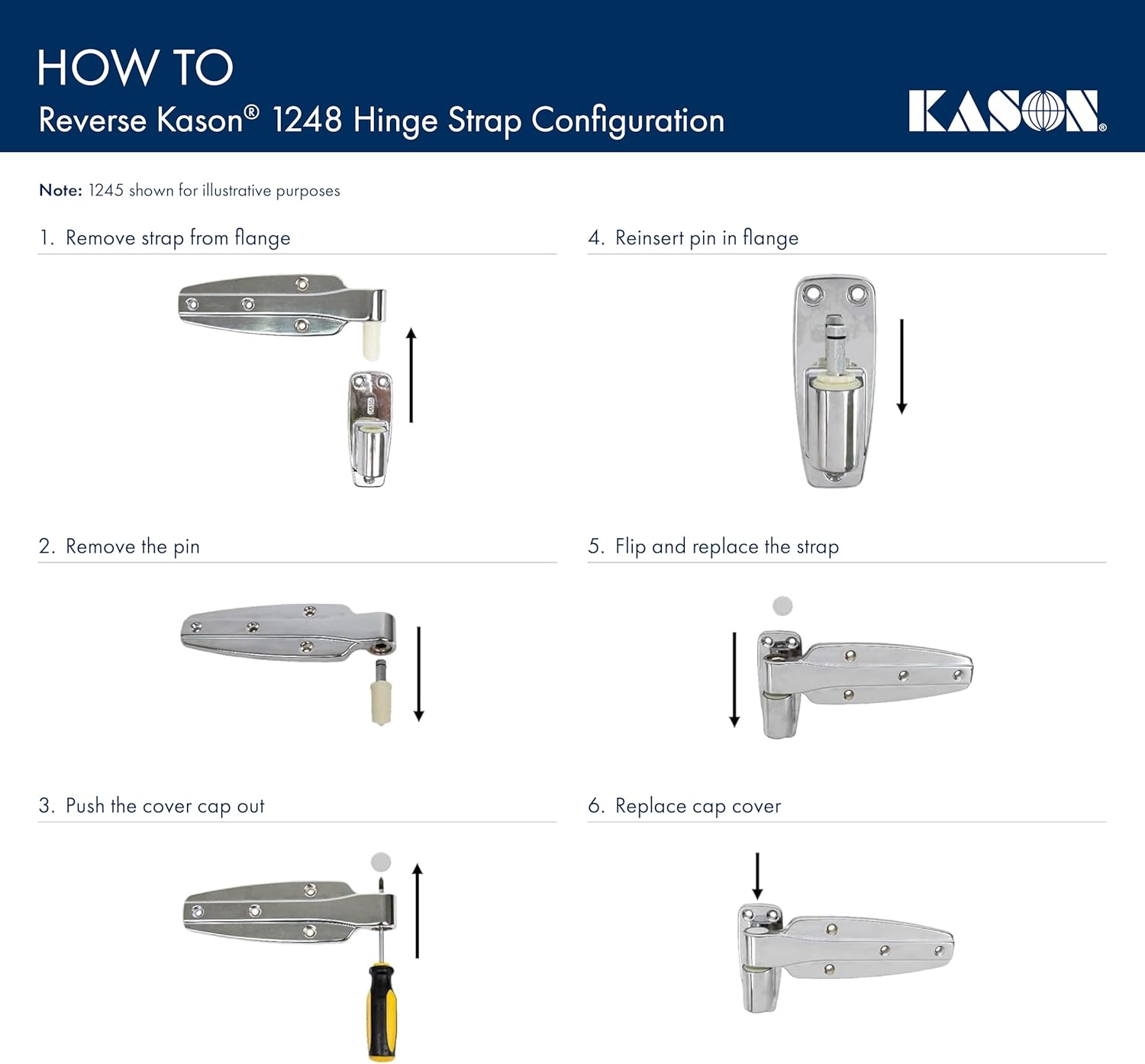 HOW TO

Reverse Kason® 1248 Hinge Strap Configuration

KASON®

Note: 1245 shown for illustrative purposes

1. Remove strap from flange

2. Remove the pin

3. Push the cover cap out

4. Reinsert pin in flange

5. Flip and replace the strap

6. Replace cap cover