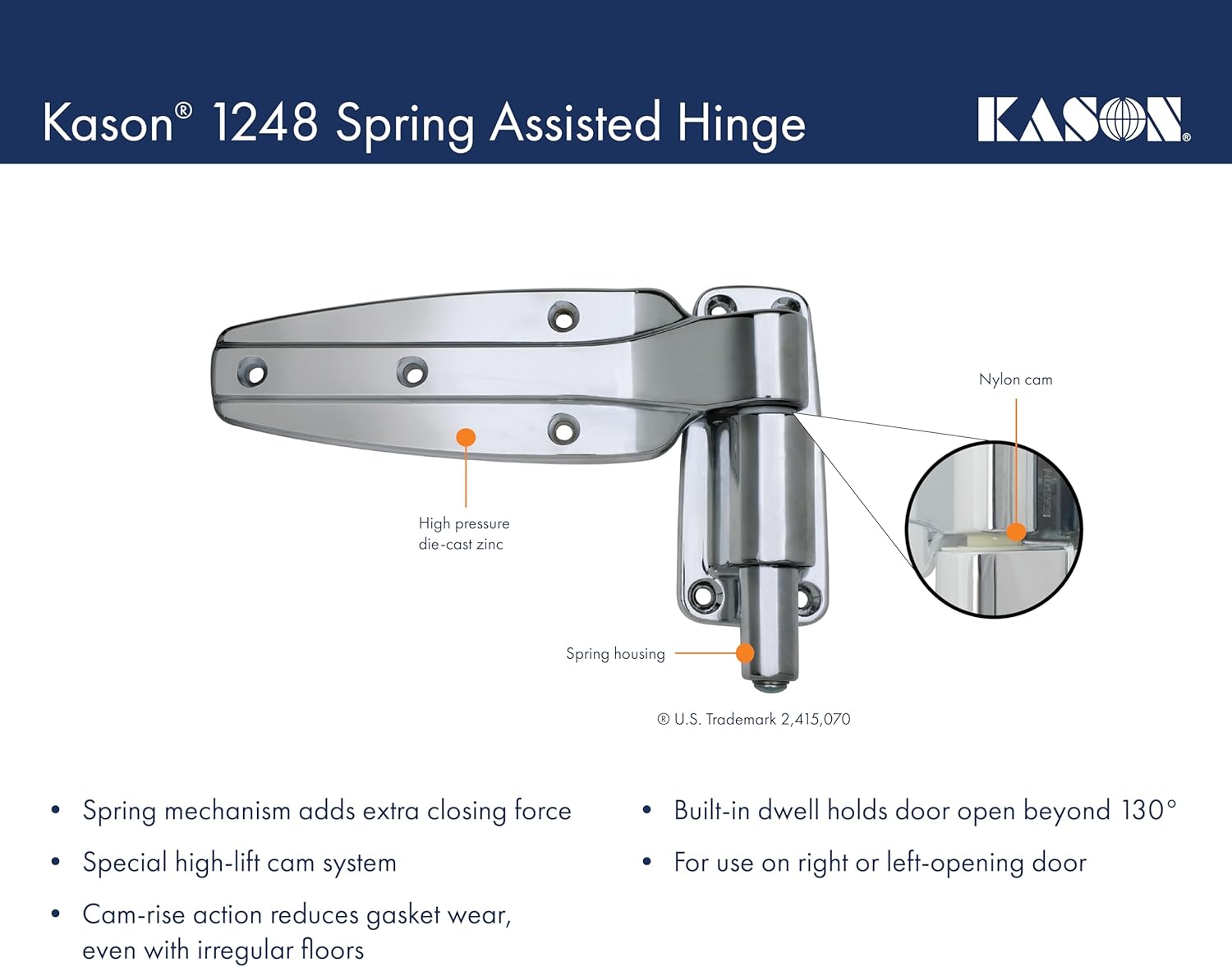 Kason® 1248 Spring Assisted Hinge

KASON®

Nylon cam

High pressure die-cast zinc

Spring housing

® U.S. Trademark 2,415,070

• Spring mechanism adds extra closing force

• Special high-lift cam system

• Cam-rise action reduces gasket wear, even with irregular floors

• Built-in dwell holds door open beyond 130°

• For use on right or left-opening door