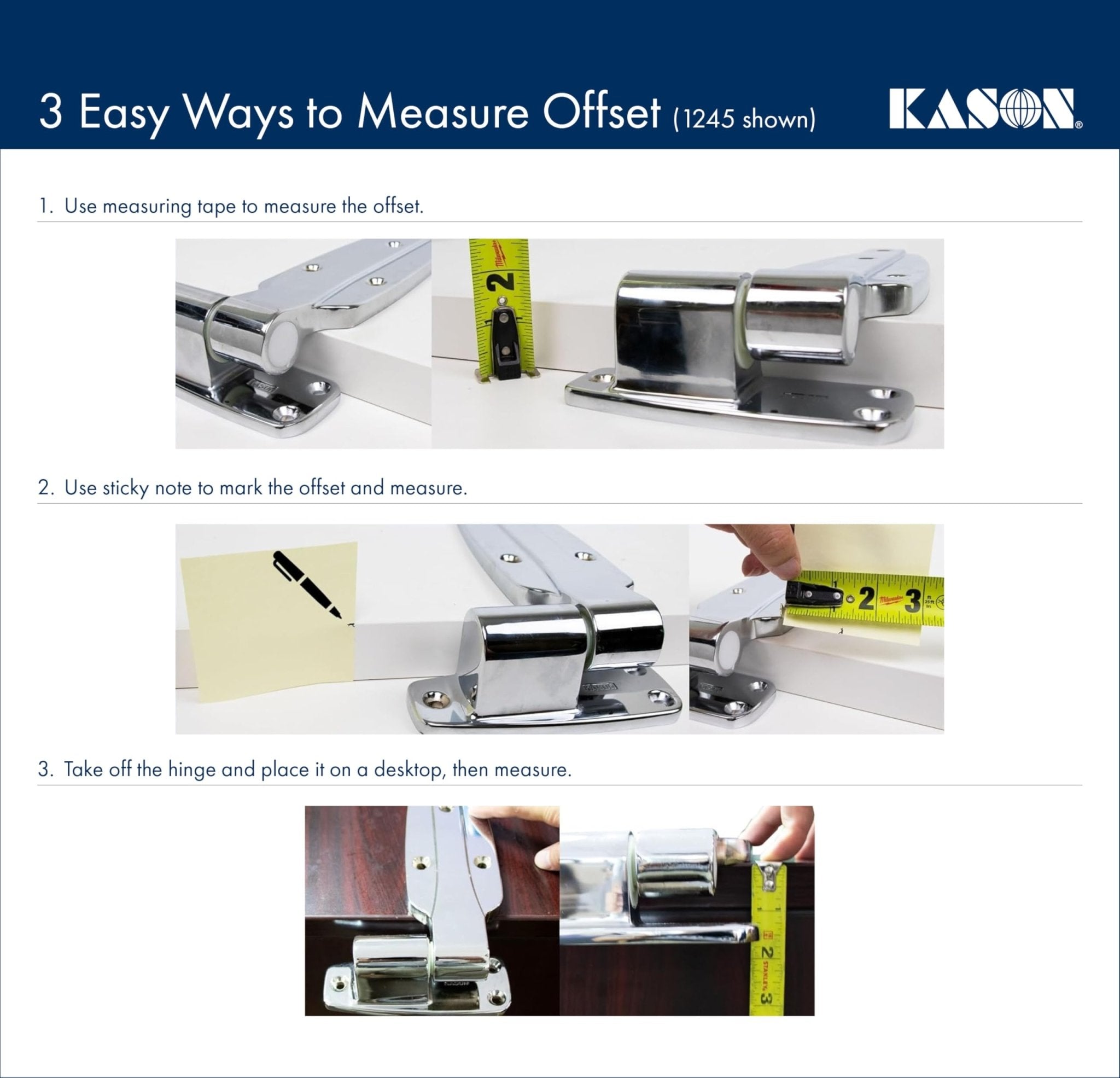 3 Easy Ways to Measure Offset (1245 shown)

KASON®

1. Use measuring tape to measure the offset.

Milwaukee 2

2. Use sticky note to mark the offset and measure.

2 Milwaukee 3

3. Take off the hinge and place it on a desktop, then measure.

2 STANLEY 3