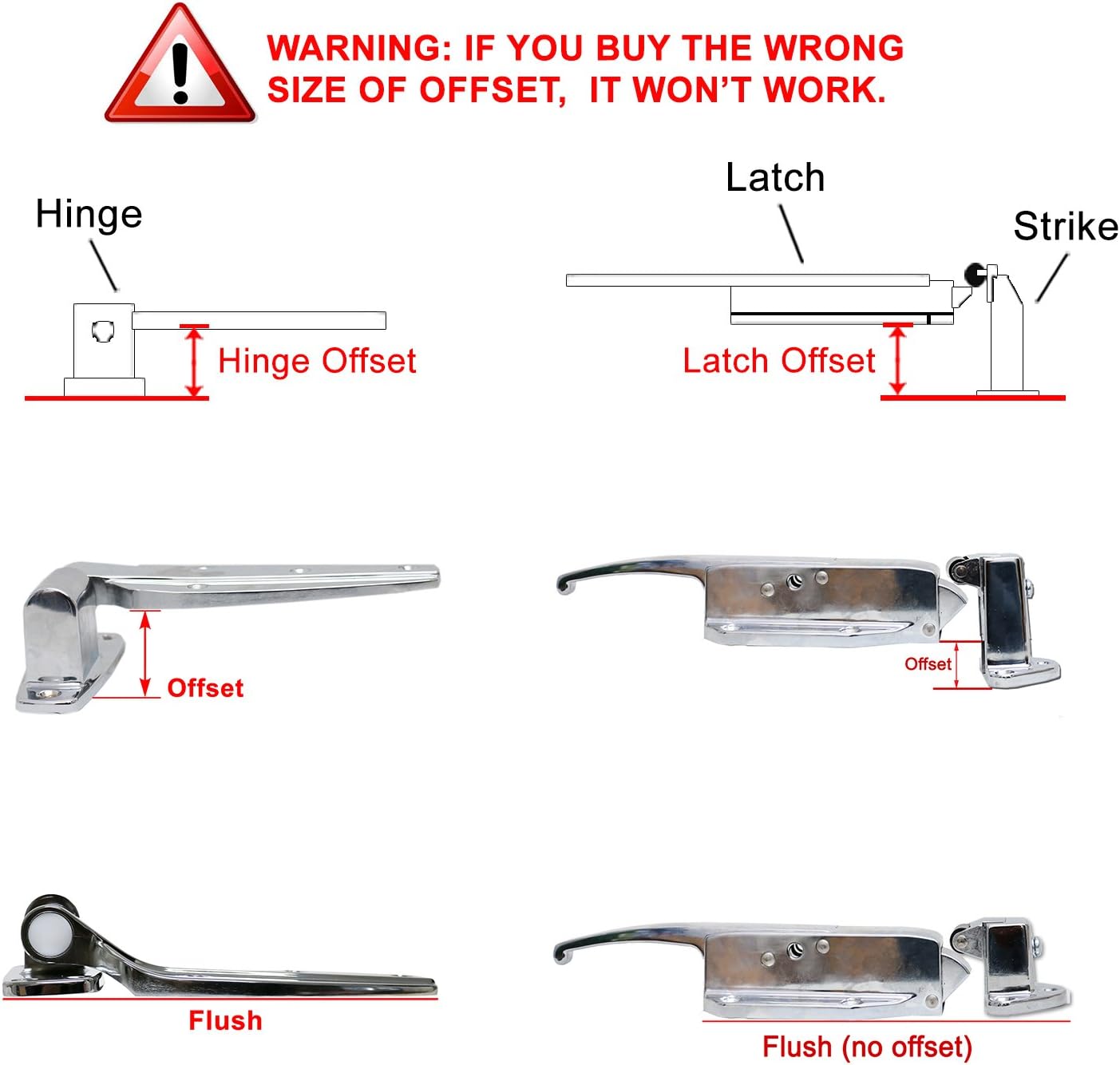 WARNING: IF YOU BUY THE WRONG SIZE OF OFFSET, IT WON'T WORK.

Hinge

Hinge Offset

Latch

Strike

Latch Offset

Offset

Offset

Flush

Flush (no offset)