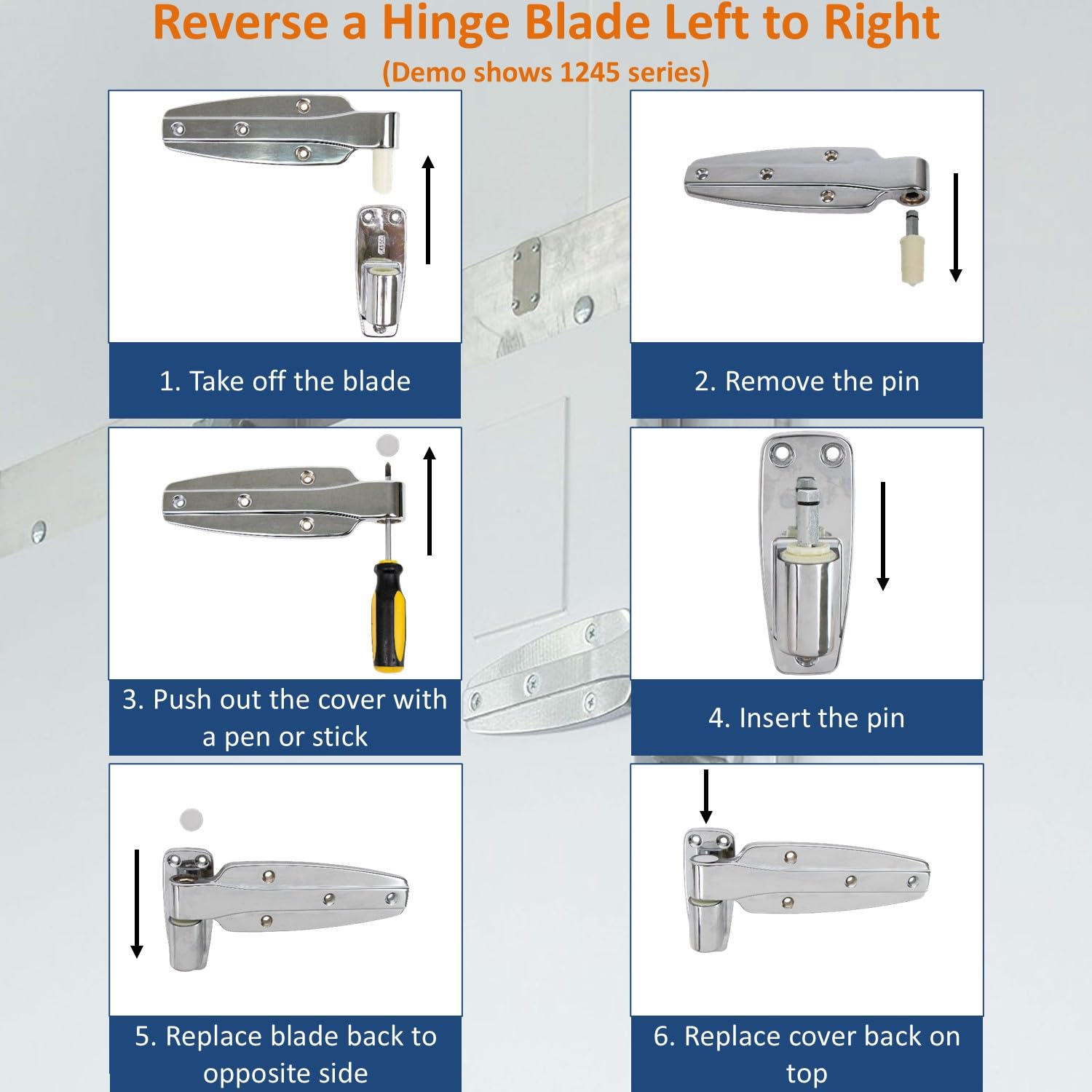 Reverse a Hinge Blade Left to Right
(Demo shows 1245 series)

1. Take off the blade

2. Remove the pin

3. Push out the cover with a pen or stick

4. Insert the pin

5. Replace blade back to opposite side

6. Replace cover back on top