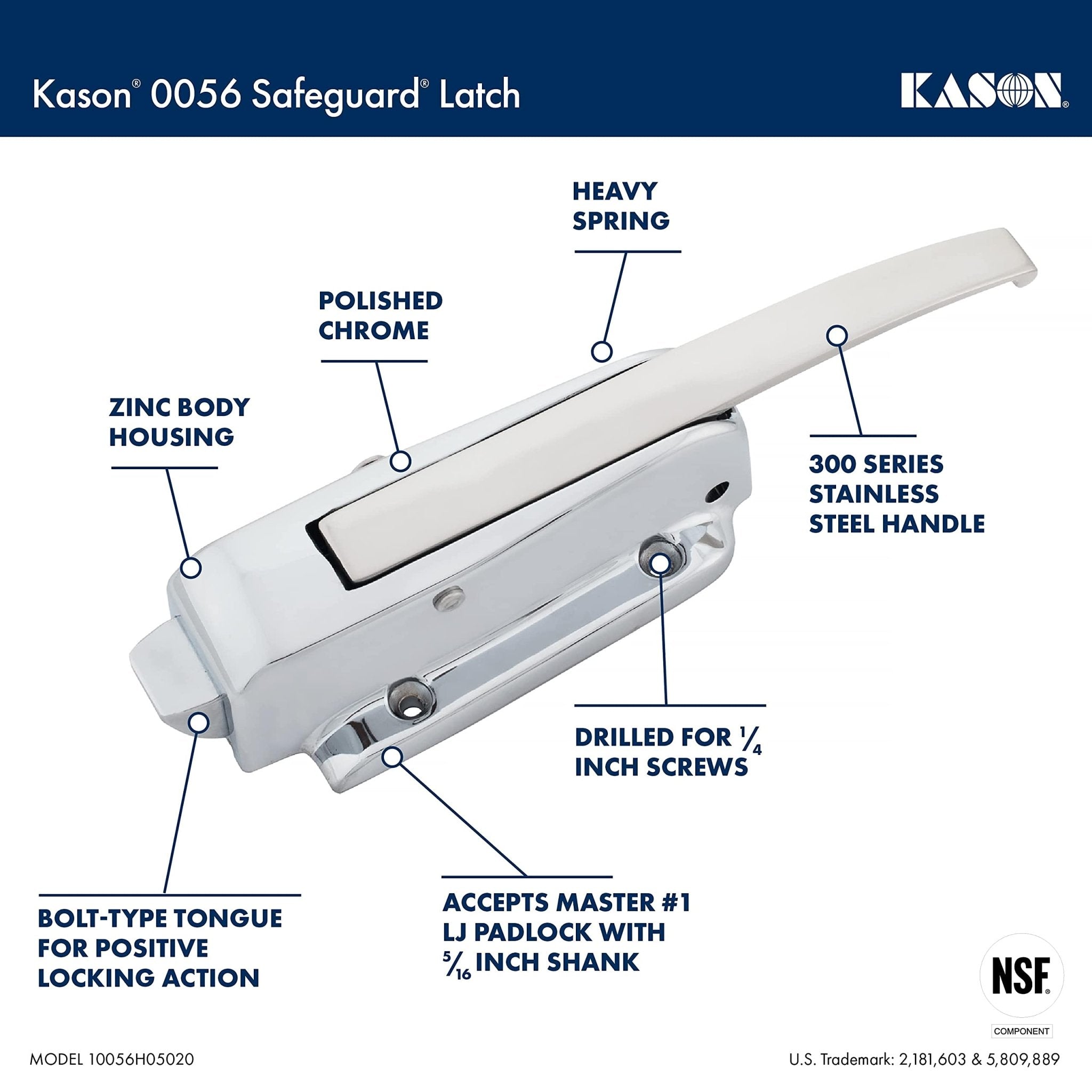 Kason® 0056 Safeguard® Latch

KASON®

HEAVY SPRING

POLISHED CHROME

ZINC BODY HOUSING

300 SERIES STAINLESS STEEL HANDLE

DRILLED FOR $\frac{1}{4}$ INCH SCREWS

BOLT-TYPE TONGUE FOR POSITIVE LOCKING ACTION

ACCEPTS MASTER #1 LJ PADLOCK WITH $\frac{5}{16}$ INCH SHANK

NSF®

COMPONENT

MODEL 10056H05020

U.S. Trademark: 2,181,603 & 5,809,889