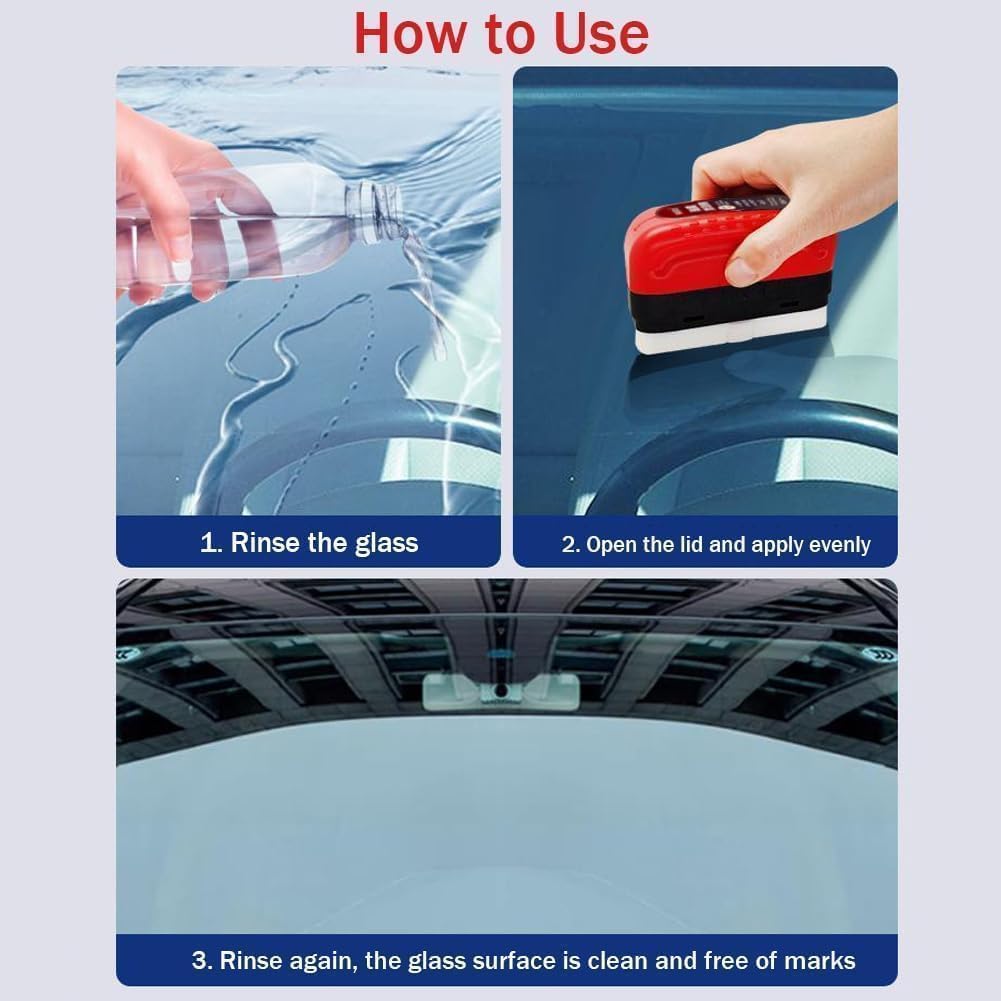 How to Use

1. Rinse the glass

2. Open the lid and apply evenly

3. Rinse again, the glass surface is clean and free of marks