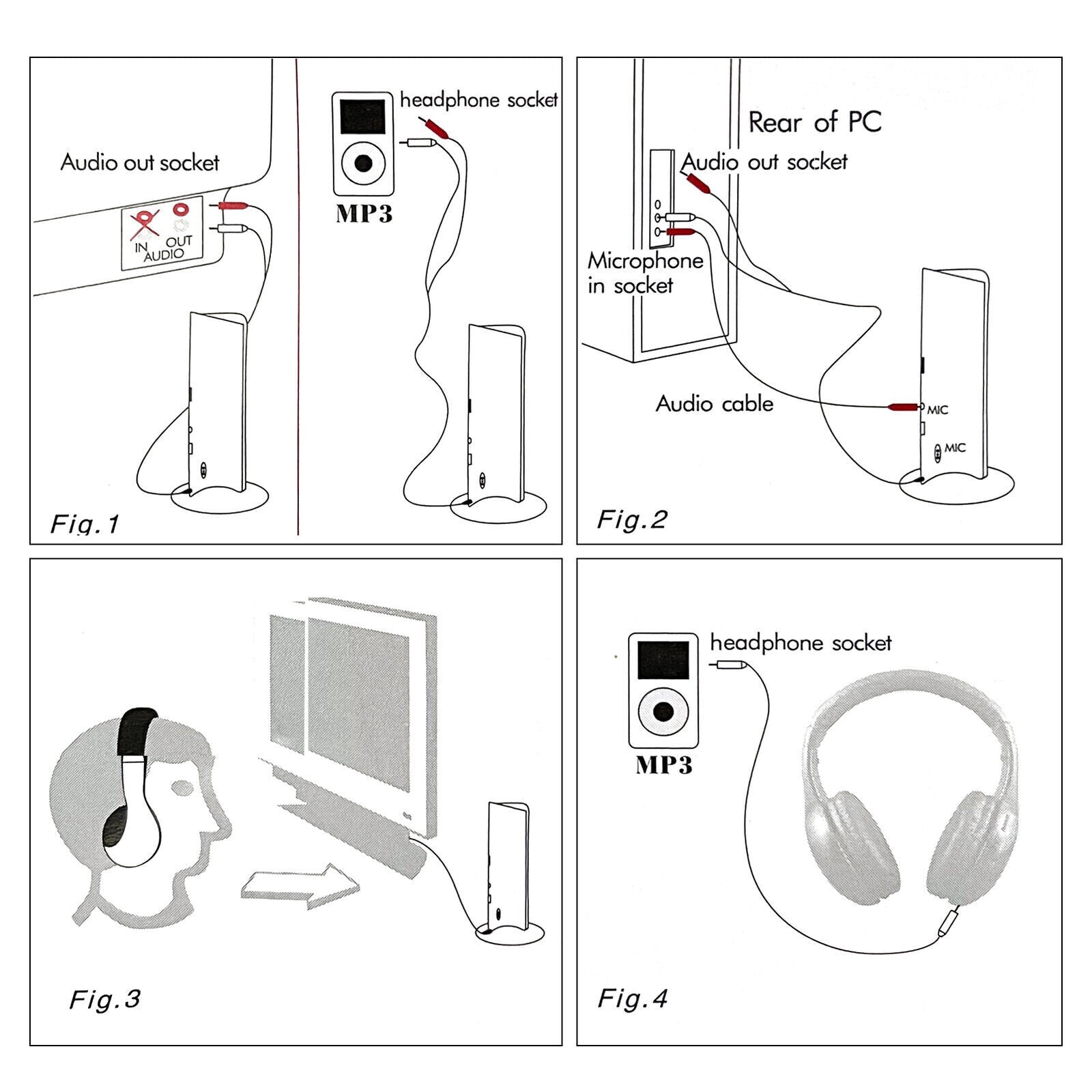 Audio out socket

IN OUT
AUDIO

headphone socket

MP3

Fig.1

Rear of PC

Audio out socket

Microphone in socket

Audio cable

MIC

MIC

Fig.2

Fig.3

headphone socket

MP3

Fig.4