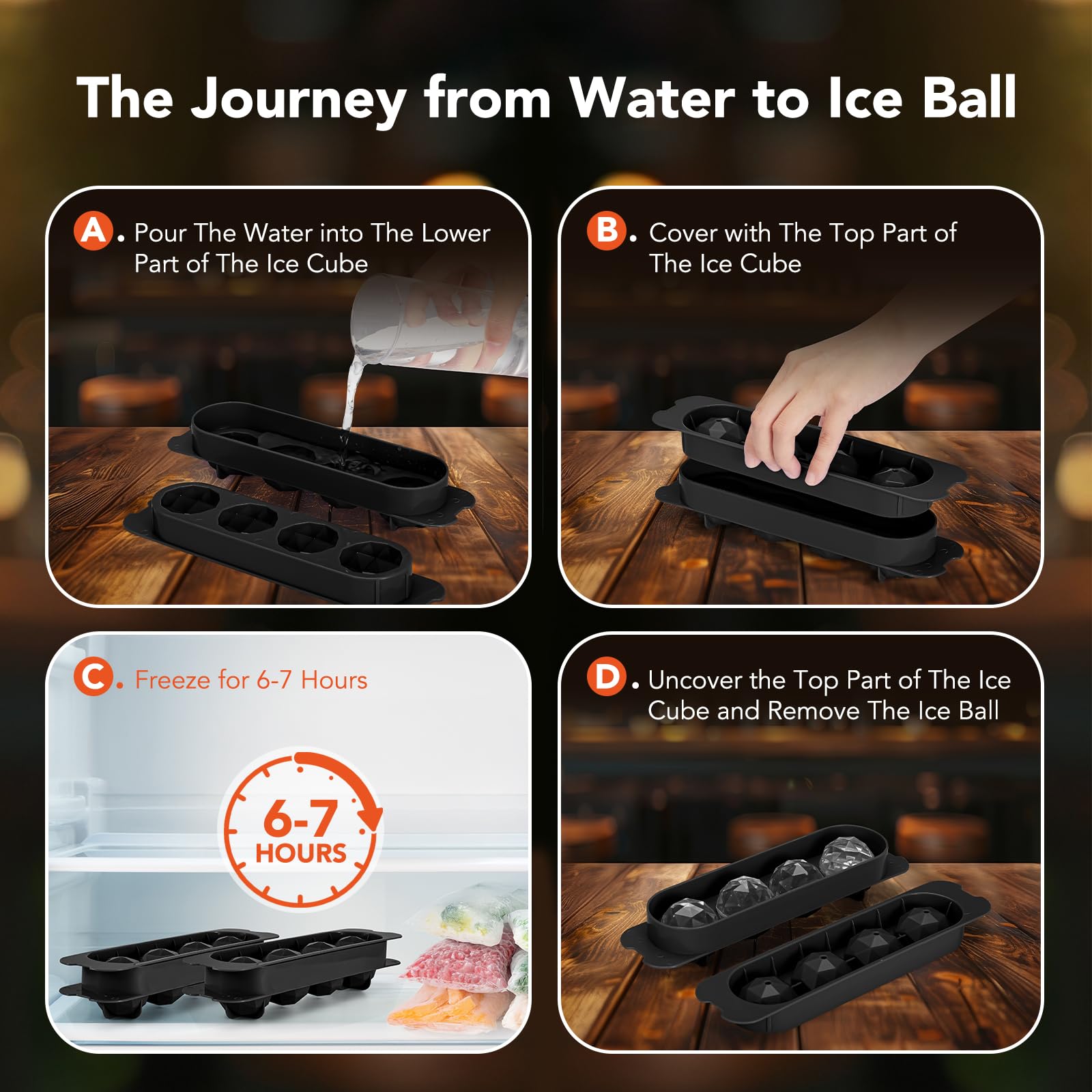 The Journey from Water to Ice Ball

A. Pour The Water into The Lower Part of The Ice Cube

B. Cover with The Top Part of The Ice Cube

C. Freeze for 6-7 Hours

6-7 HOURS

D. Uncover the Top Part of The Ice Cube and Remove The Ice Ball