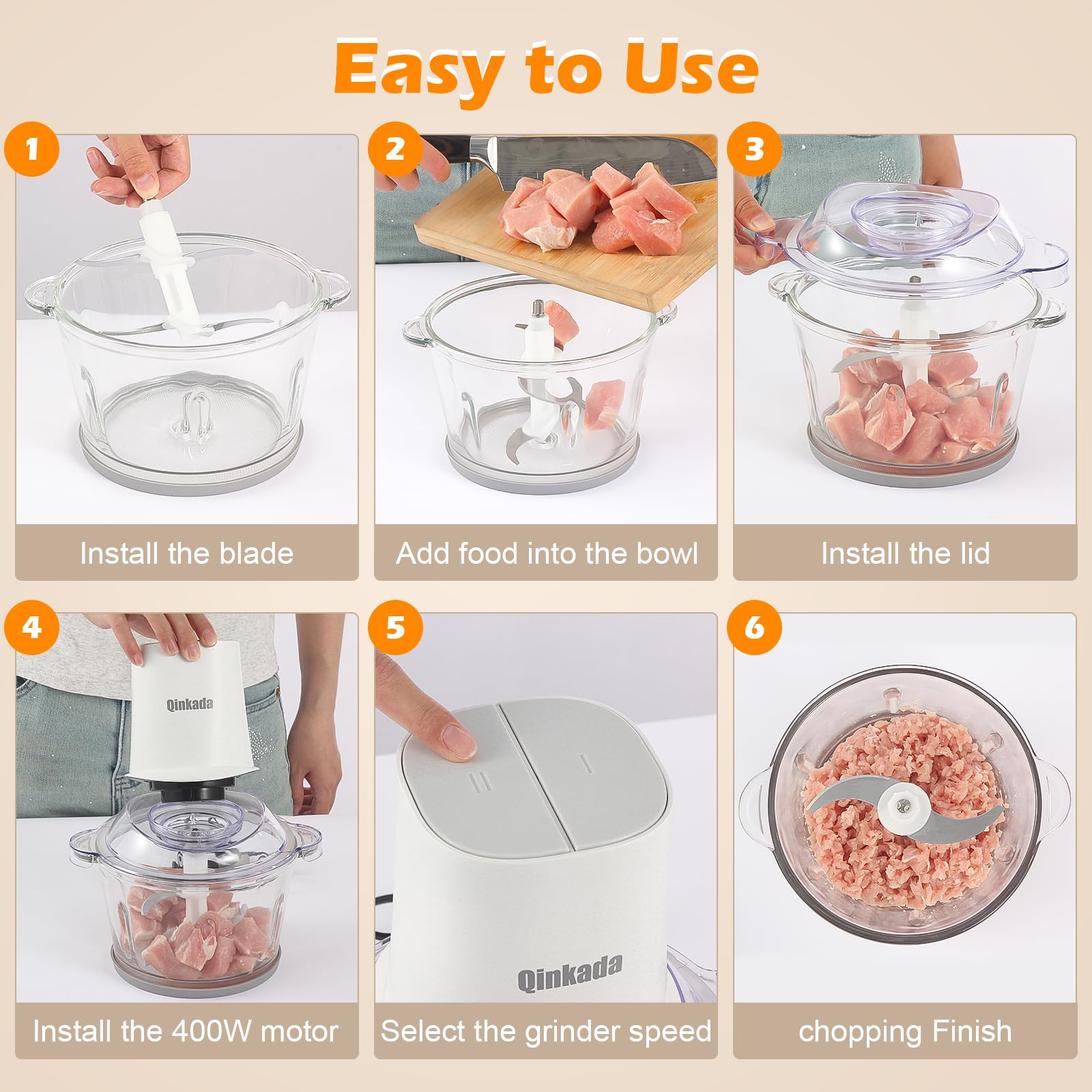 Easy to Use

1

Install the blade

2

Add food into the bowl

3

Install the lid

4

Qinkada

Install the 400W motor

5

II

I

Qinkada

Select the grinder speed

6

chopping Finish