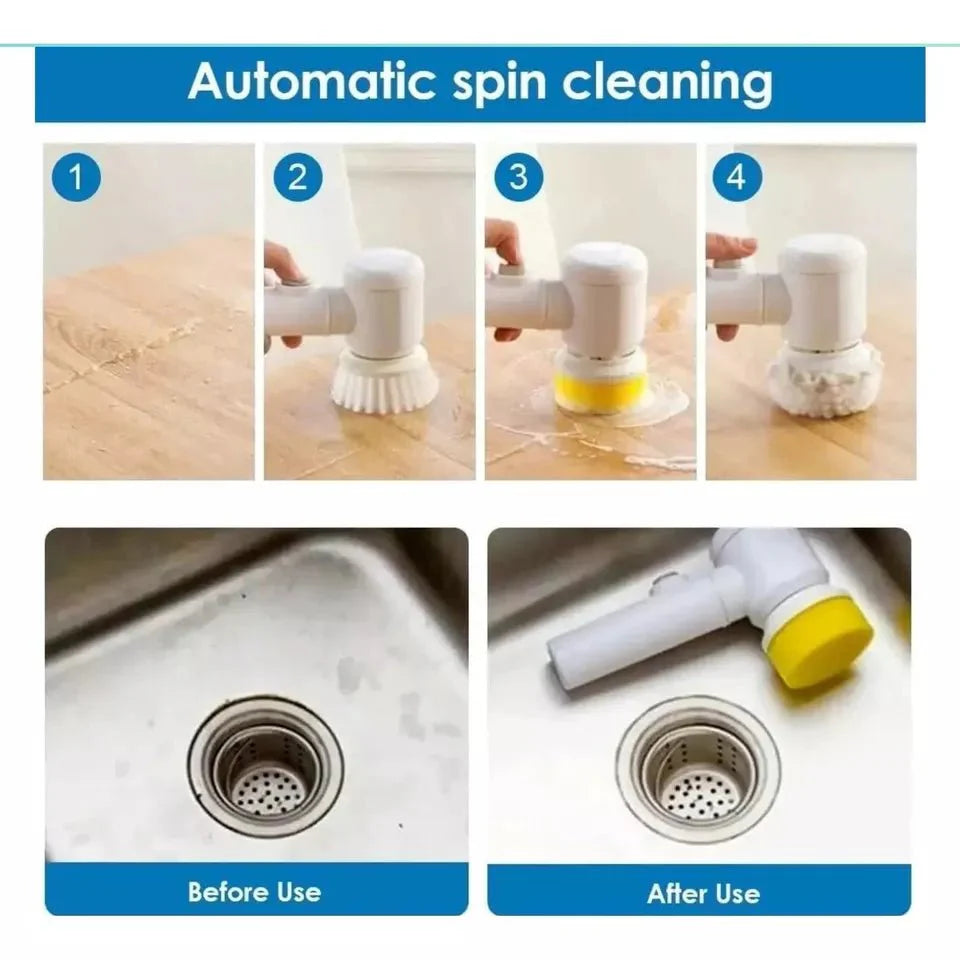 Automatic spin cleaning

1

2

3

4

Before Use

After Use