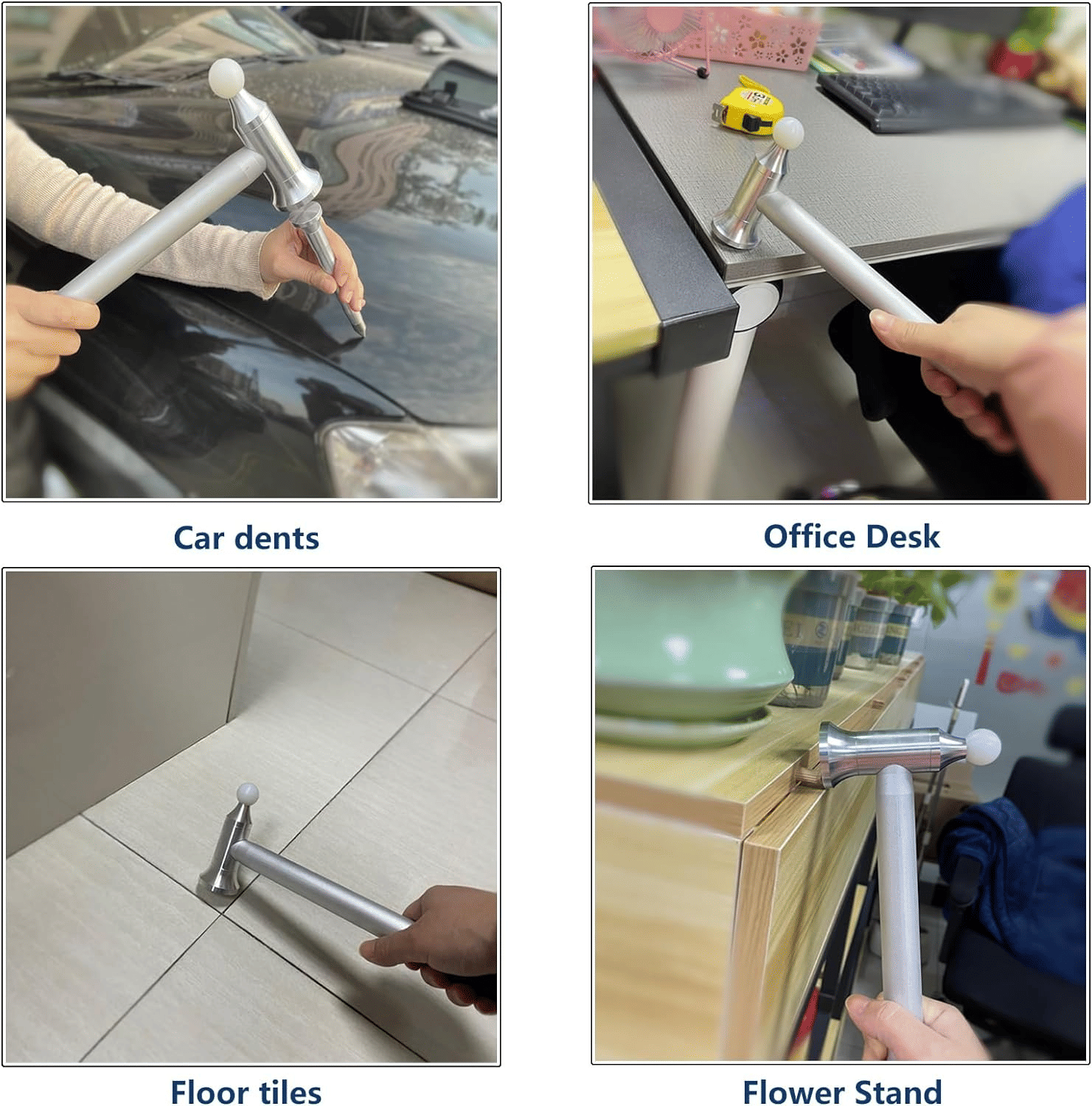 Car dents

Office Desk

Floor tiles

Flower Stand