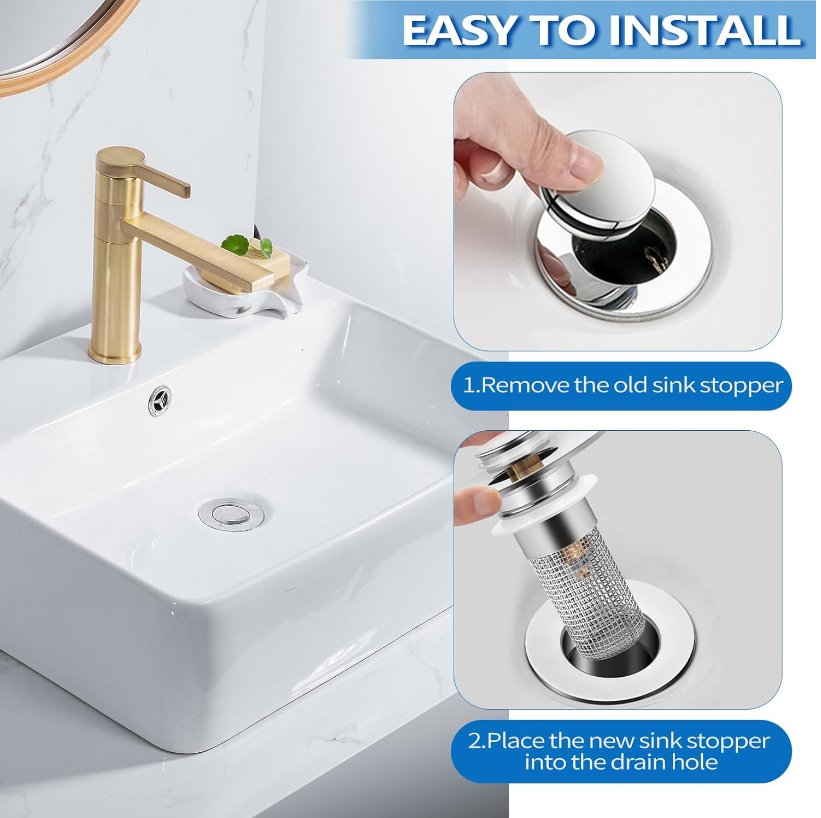 EASY TO INSTALL

1.Remove the old sink stopper

2.Place the new sink stopper into the drain hole