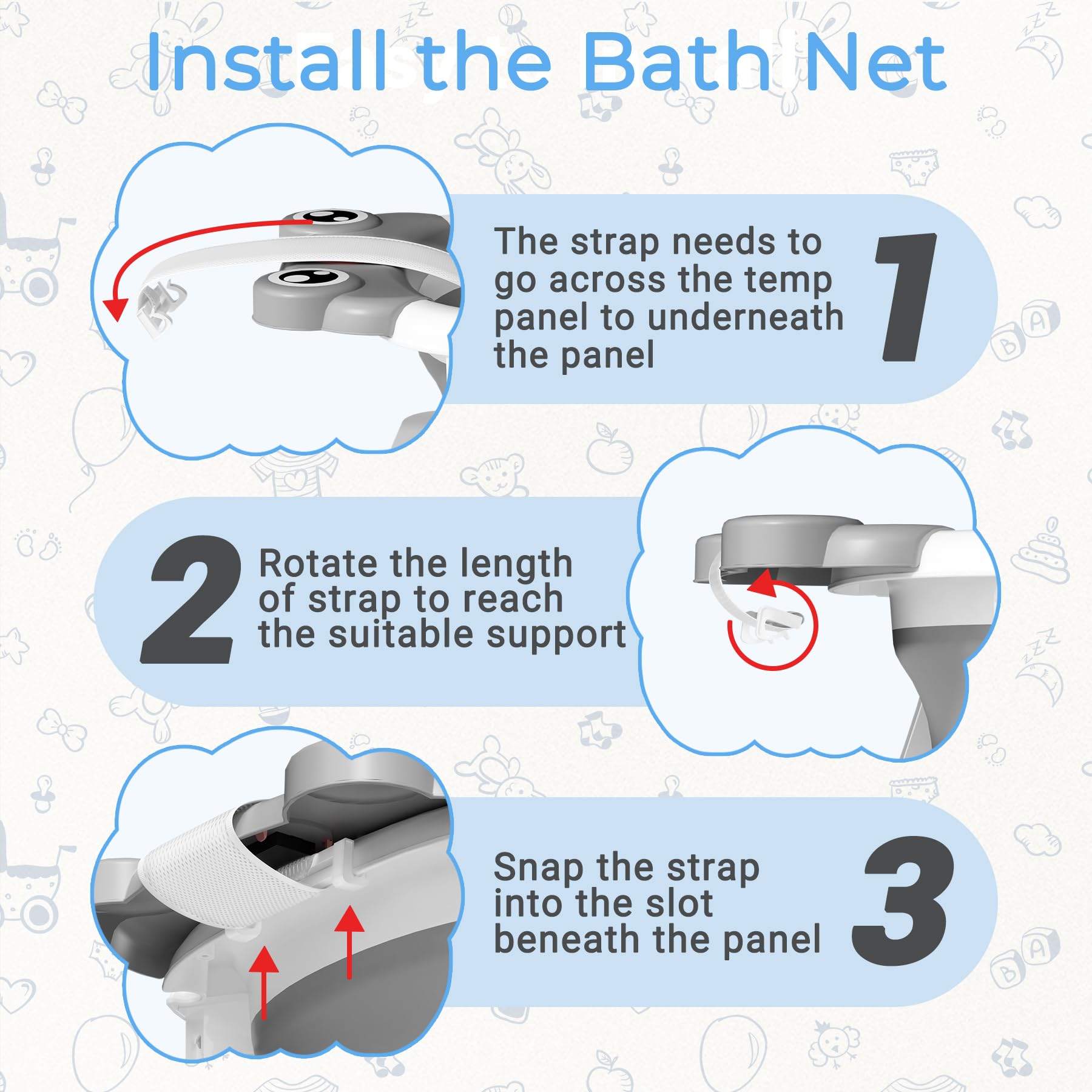 Install the Bath Net

The strap needs to go across the temp panel to underneath the panel

1

2

Rotate the length of strap to reach the suitable support

Snap the strap into the slot beneath the panel

3