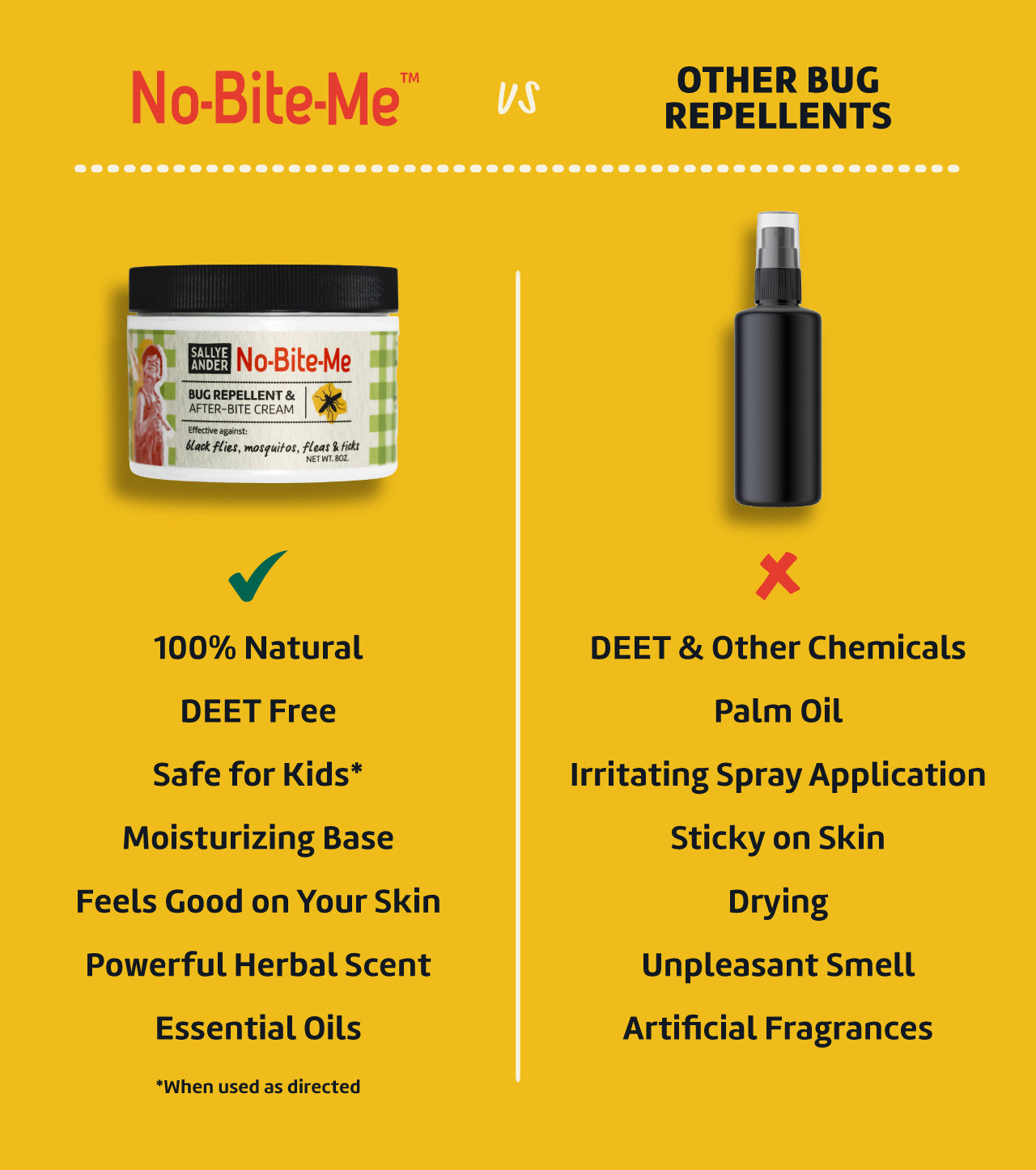 No-Bite-Me™

vs

OTHER BUG REPELLENTS

SALLYE ANDER No-Bite-Me
BUG REPELLENT & AFTER-BITE CREAM
Effective against:
black flies, mosquitos, fleas & ticks
NET WT. 8OZ.

100% Natural

DEET Free

Safe for Kids*

Moisturizing Base

Feels Good on Your Skin

Powerful Herbal Scent

Essential Oils

*When used as directed

DEET & Other Chemicals

Palm Oil

Irritating Spray Application

Sticky on Skin

Drying

Unpleasant Smell

Artificial Fragrances