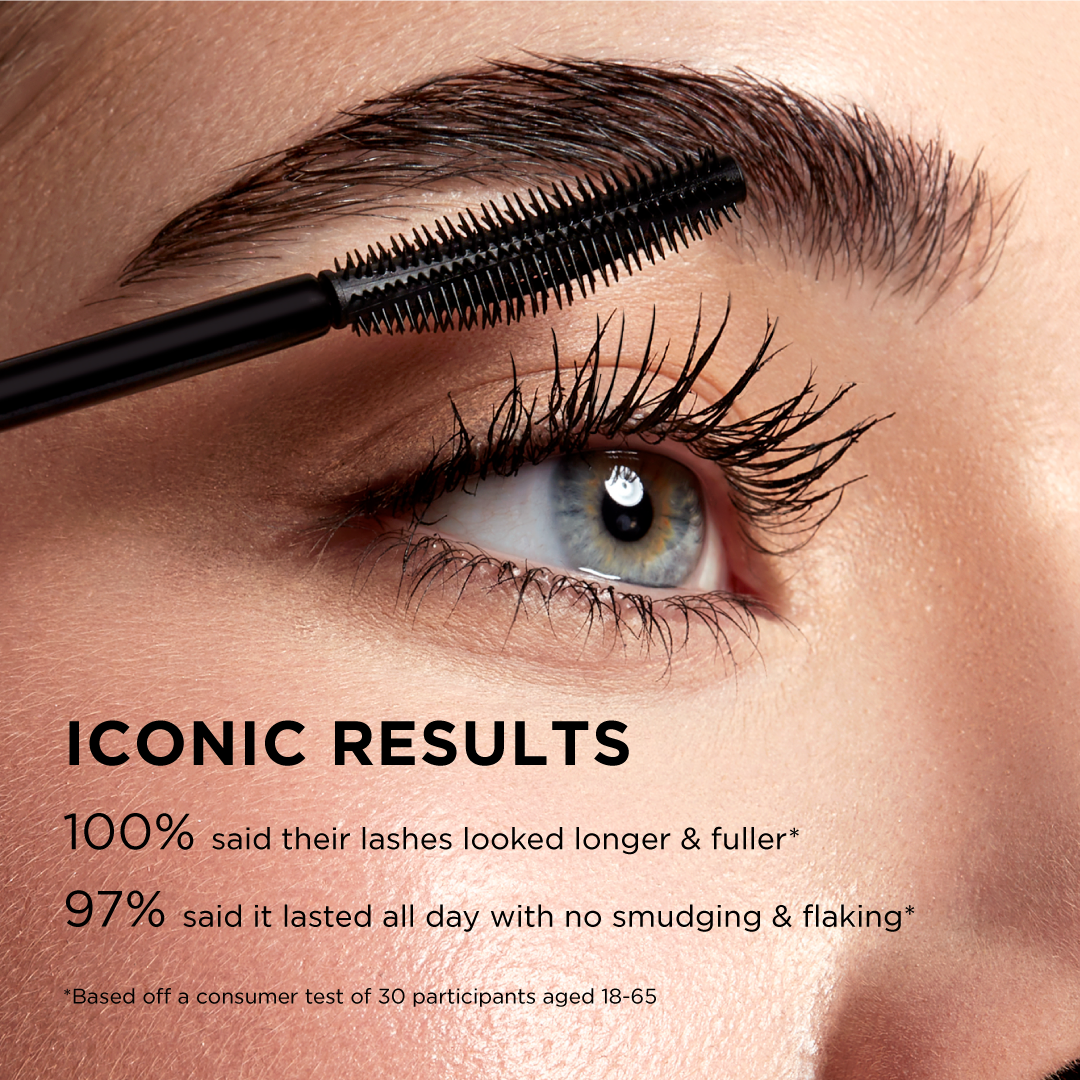 ICONIC RESULTS

100% said their lashes looked longer & fuller*

97% said it lasted all day with no smudging & flaking*

*Based off a consumer test of 30 participants aged 18-65