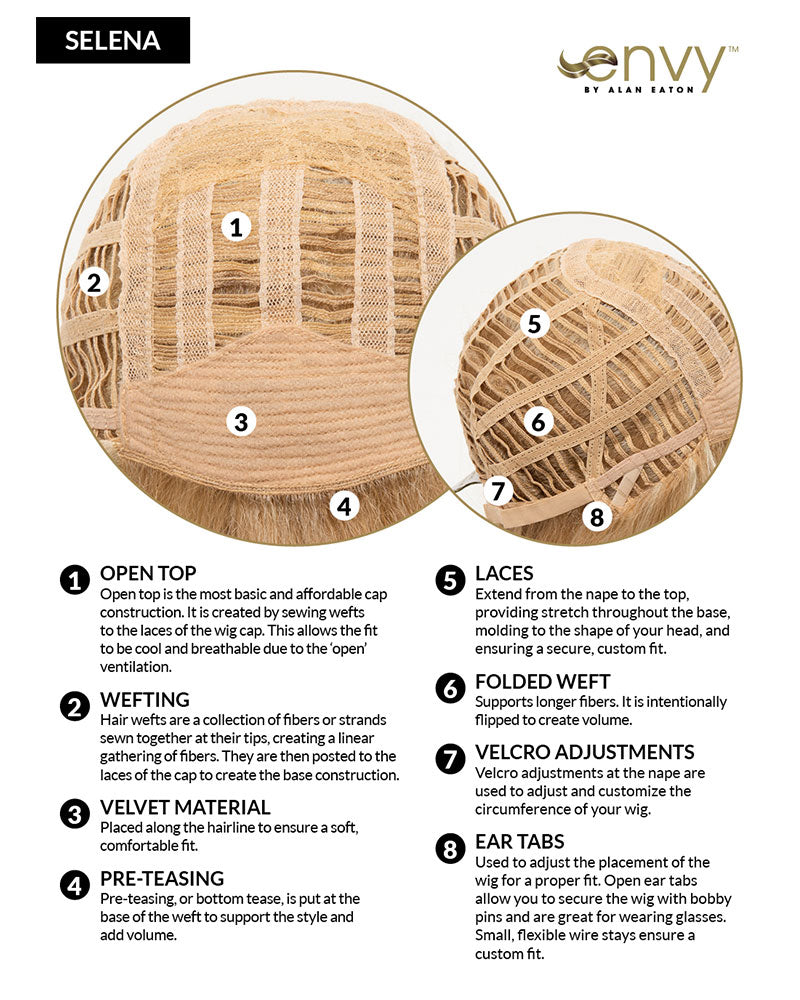 SELENA

envy™
BY ALAN EATON

1
2
3
4
5
6
7
8

1 OPEN TOP
Open top is the most basic and affordable cap construction. It is created by sewing wefts to the laces of the wig cap. This allows the fit to be cool and breathable due to the 'open' ventilation.

2 WEFTING
Hair wefts are a collection of fibers or strands sewn together at their tips, creating a linear gathering of fibers. They are then posted to the laces of the cap to create the base construction.

3 VELVET MATERIAL
Placed along the hairline to ensure a soft, comfortable fit.

4 PRE-TEASING
Pre-teasing, or bottom tease, is put at the base of the weft to support the style and add volume.

5 LACES
Extend from the nape to the top, providing stretch throughout the base, molding to the shape of your head, and ensuring a secure, custom fit.

6 FOLDED WEFT
Supports longer fibers. It is intentionally flipped to create volume.

7 VELCRO ADJUSTMENTS
Velcro adjustments at the nape are used to adjust and customize the circumference of your wig.

8 EAR TABS
Used to adjust the placement of the wig for a proper fit. Open ear tabs allow you to secure the wig with bobby pins and are great for wearing glasses. Small, flexible wire stays ensure a custom fit.