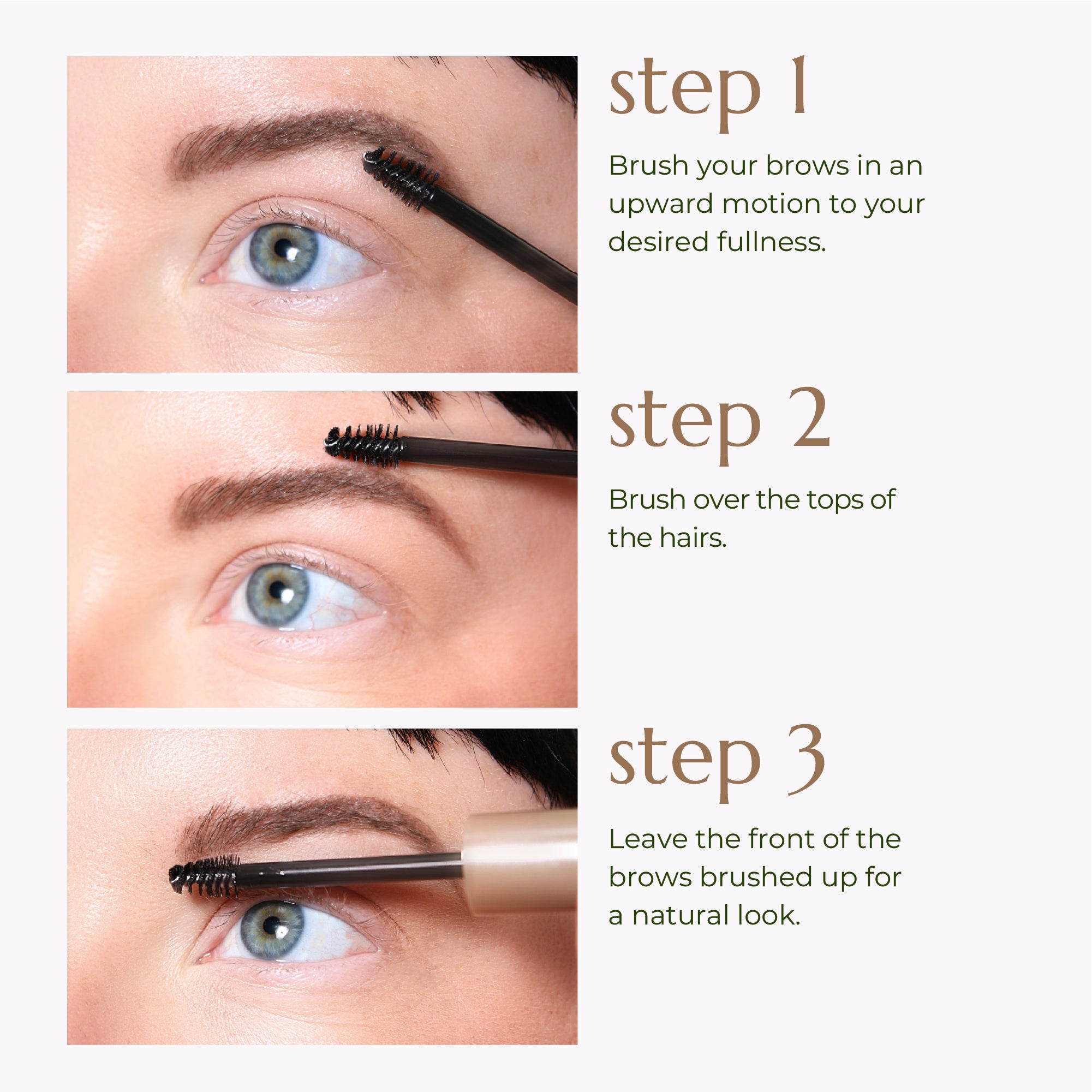 step 1

Brush your brows in an upward motion to your desired fullness.

step 2

Brush over the tops of the hairs.

step 3

Leave the front of the brows brushed up for a natural look.