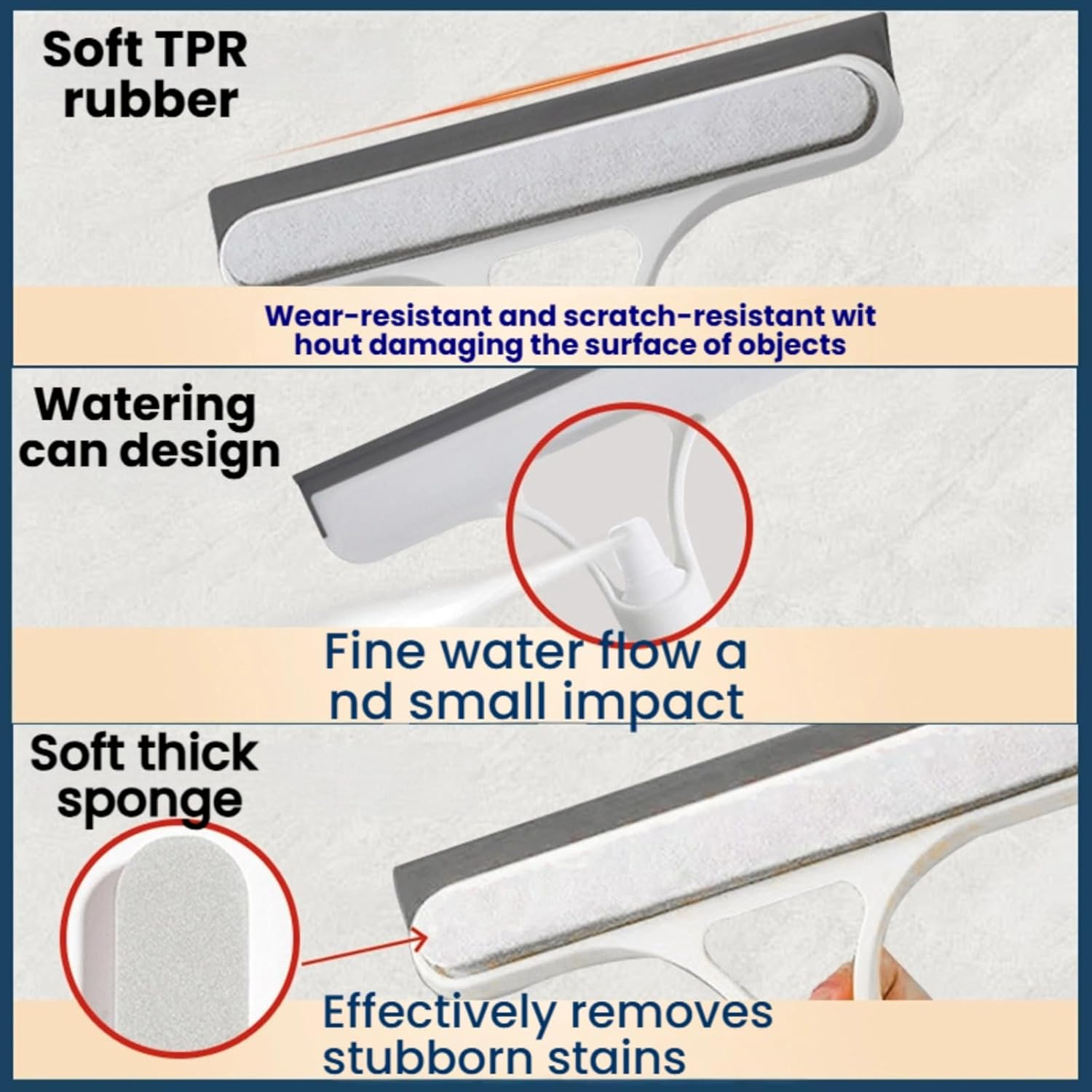 Soft TPR rubber

Wear-resistant and scratch-resistant wit hout damaging the surface of objects

Watering can design

Fine water flow a nd small impact

Soft thick sponge

Effectively removes stubborn stains