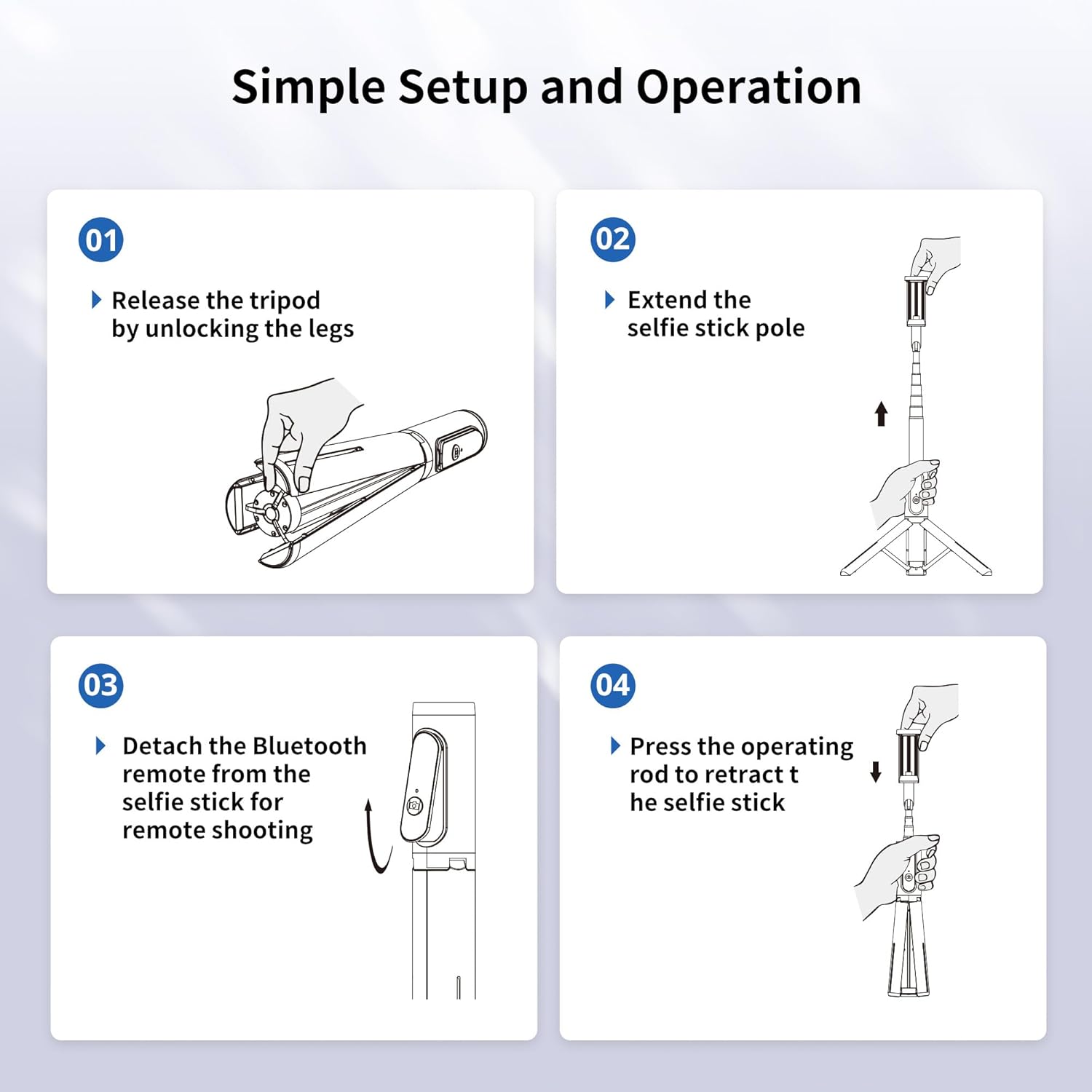 Simple Setup and Operation

01

Release the tripod by unlocking the legs

02

Extend the selfie stick pole

03

Detach the Bluetooth remote from the selfie stick for remote shooting

04

Press the operating rod to retract t he selfie stick