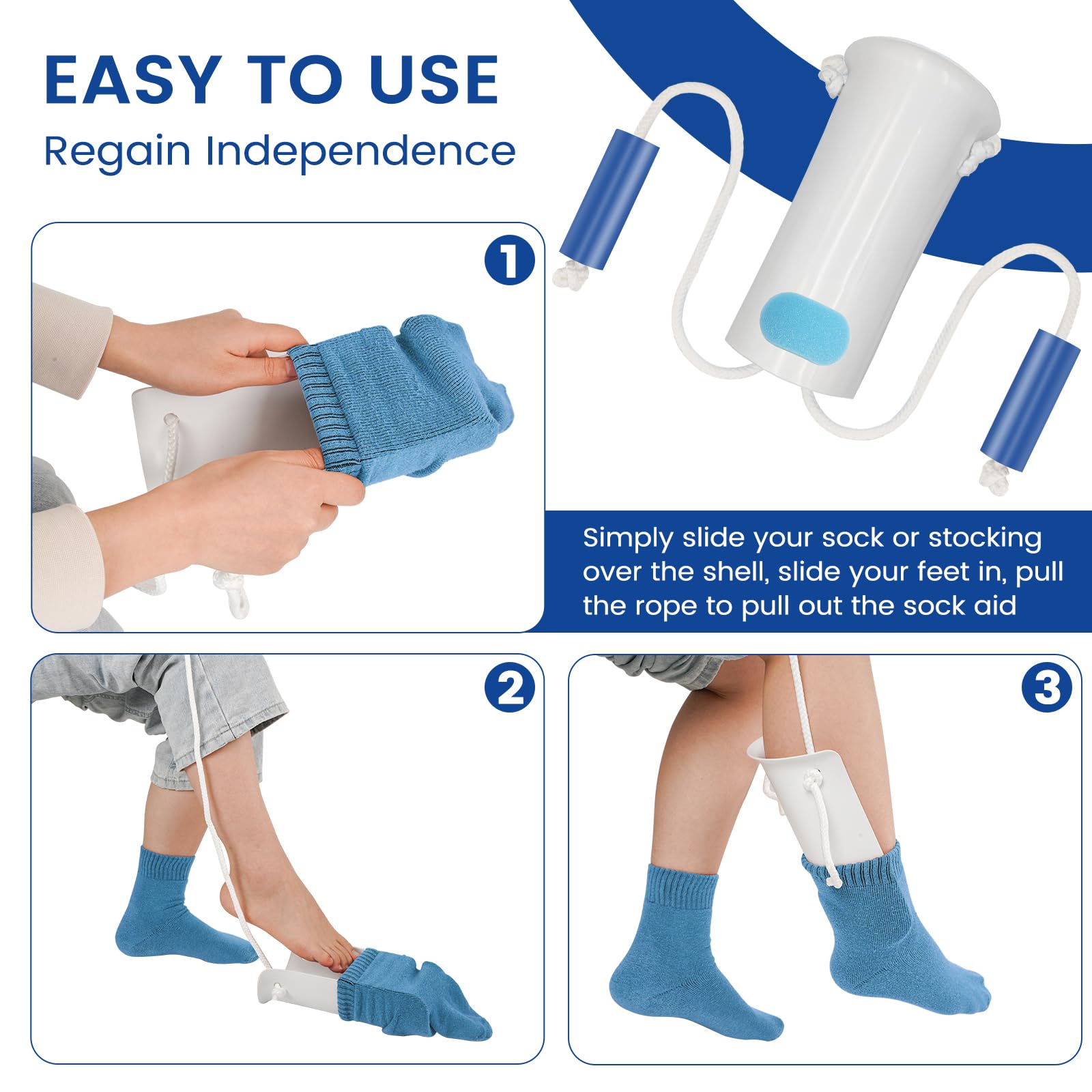 EASY TO USE
Regain Independence

1

Simply slide your sock or stocking over the shell, slide your feet in, pull the rope to pull out the sock aid

2

3