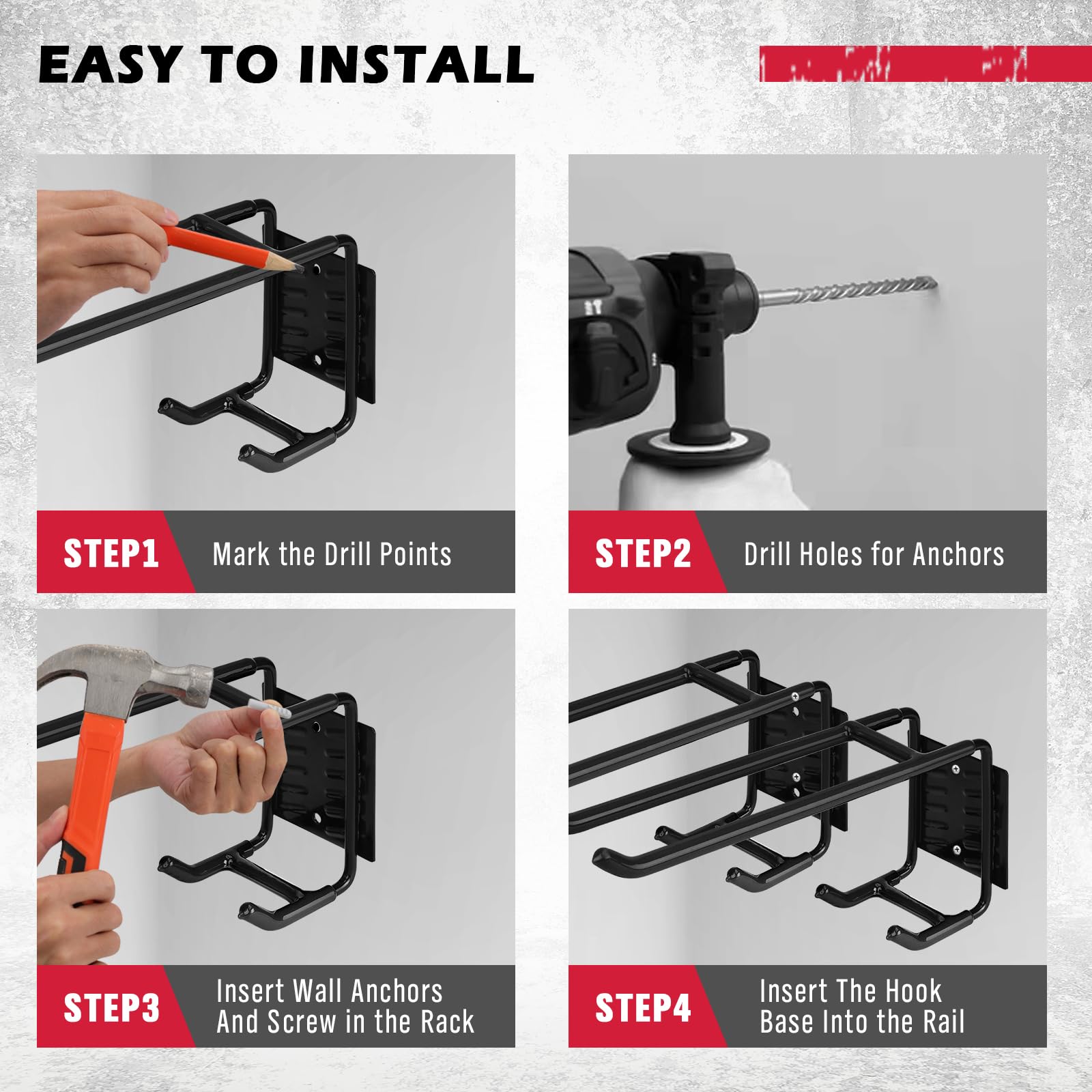 EASY TO INSTALL

STEP1 Mark the Drill Points

STEP2 Drill Holes for Anchors

STEP3 Insert Wall Anchors And Screw in the Rack

STEP4 Insert The Hook Base Into the Rail