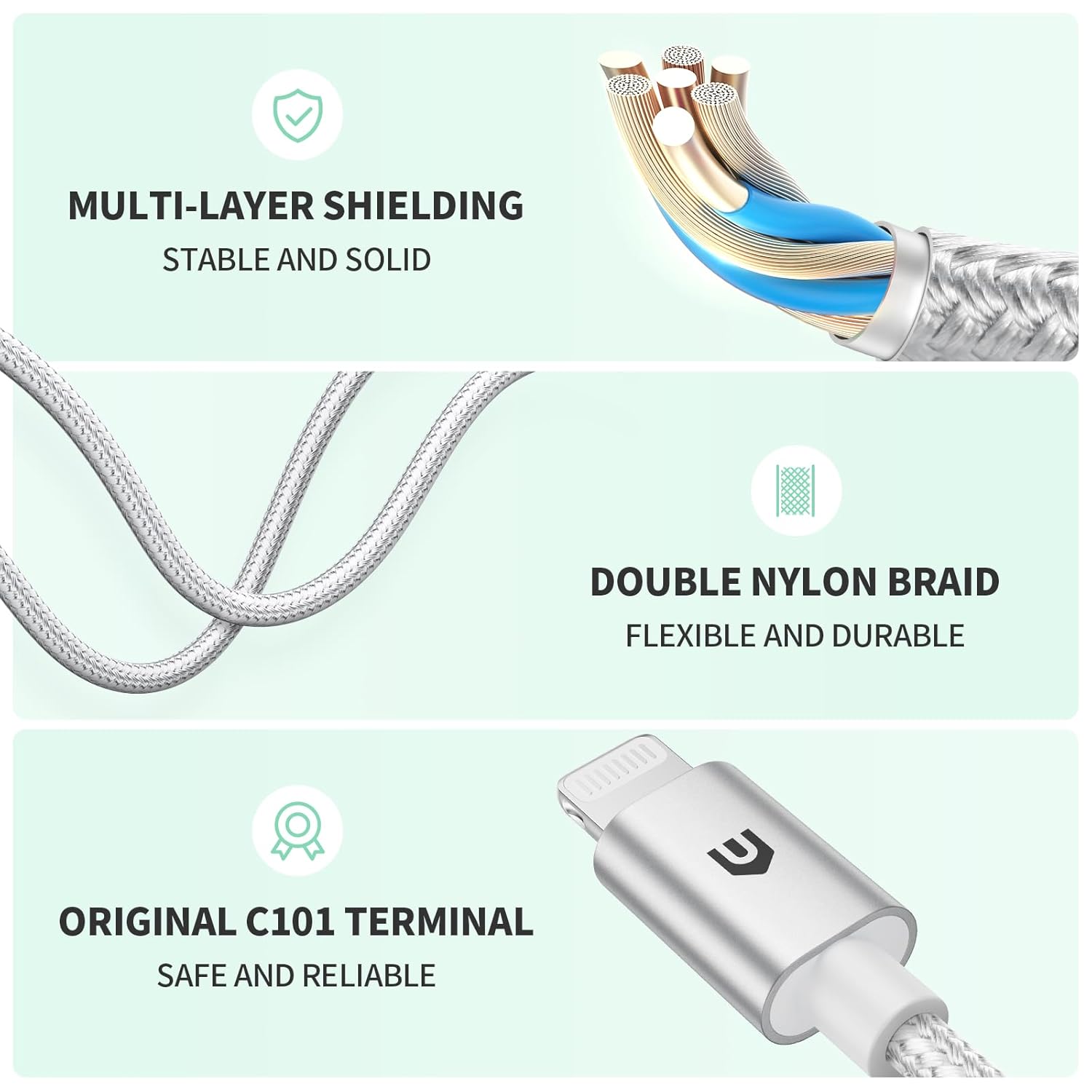 MULTI-LAYER SHIELDING
STABLE AND SOLID

DOUBLE NYLON BRAID
FLEXIBLE AND DURABLE

ORIGINAL C101 TERMINAL
SAFE AND RELIABLE