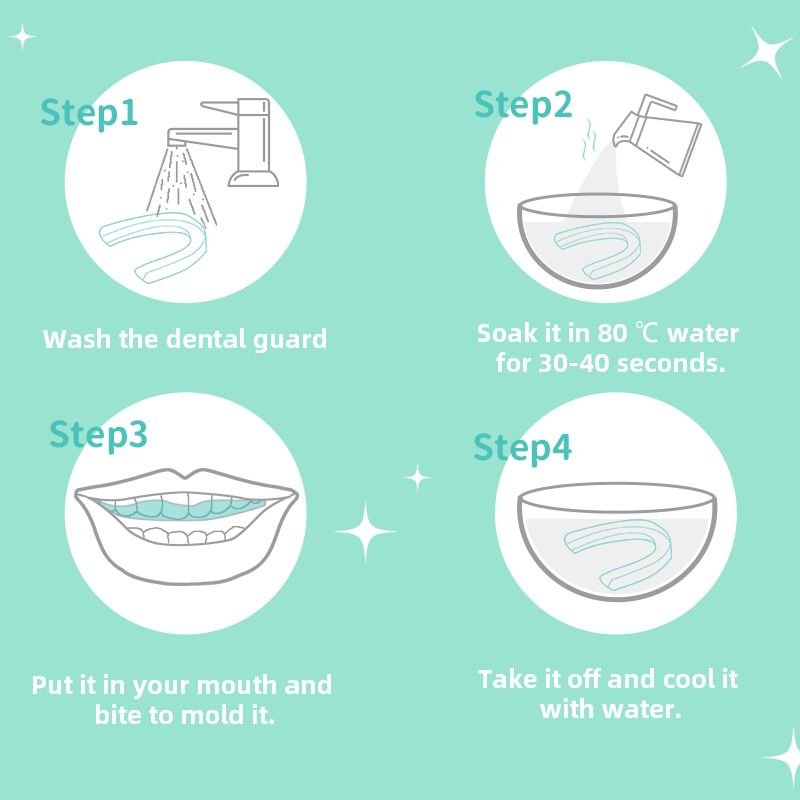 Step1

Wash the dental guard

Step2

Soak it in 80 ℃ water for 30-40 seconds.

Step3

Put it in your mouth and bite to mold it.

Step4

Take it off and cool it with water.