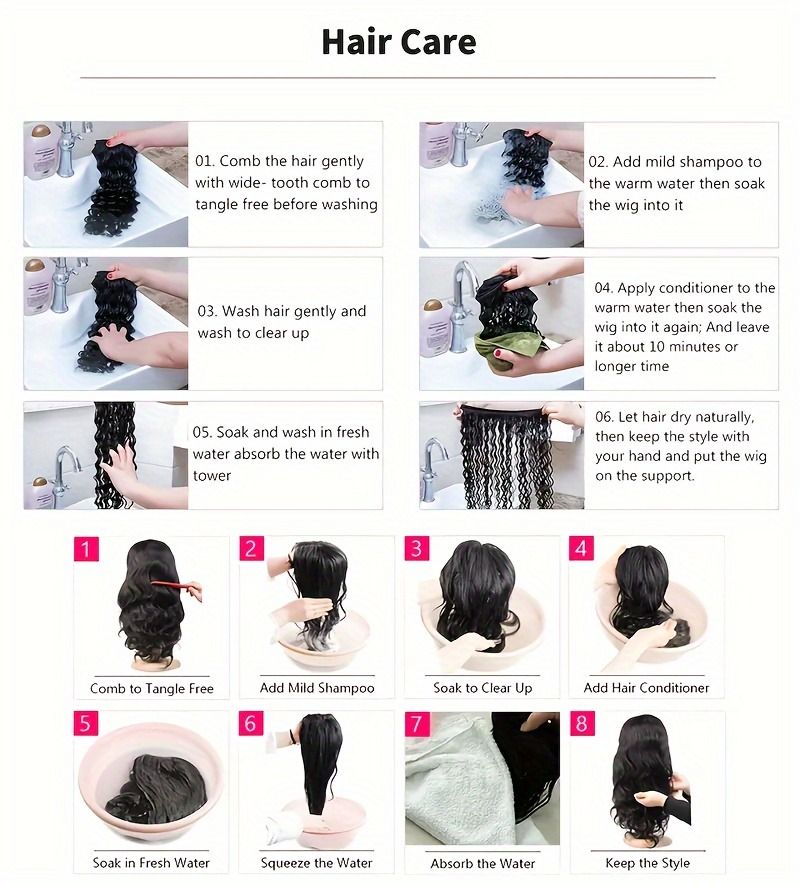 Hair Care

01. Comb the hair gently with wide- tooth comb to tangle free before washing

02. Add mild shampoo to the warm water then soak the wig into it

03. Wash hair gently and wash to clear up

04. Apply conditioner to the warm water then soak the wig into it again; And leave it about 10 minutes or longer time

05. Soak and wash in fresh water absorb the water with tower

06. Let hair dry naturally, then keep the style with your hand and put the wig on the support.

1
Comb to Tangle Free

2
Add Mild Shampoo

3
Soak to Clear Up

4
Add Hair Conditioner

5
Soak in Fresh Water

6
Squeeze the Water

7
Absorb the Water

8
Keep the Style