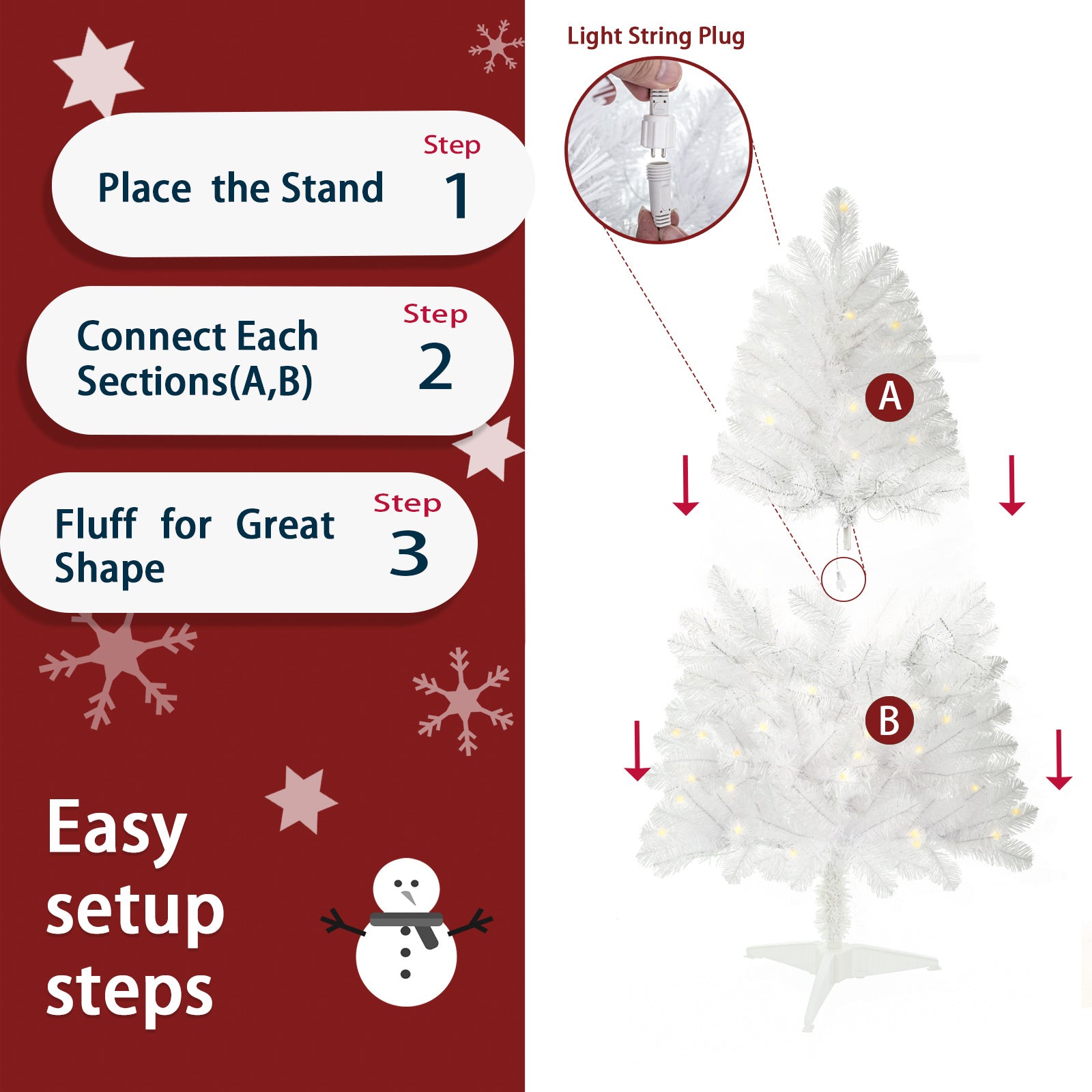 Place the Stand

Step
1

Connect Each Sections(A,B)

Step
2

Fluff for Great Shape

Step
3

Easy setup steps

Light String Plug

A

B