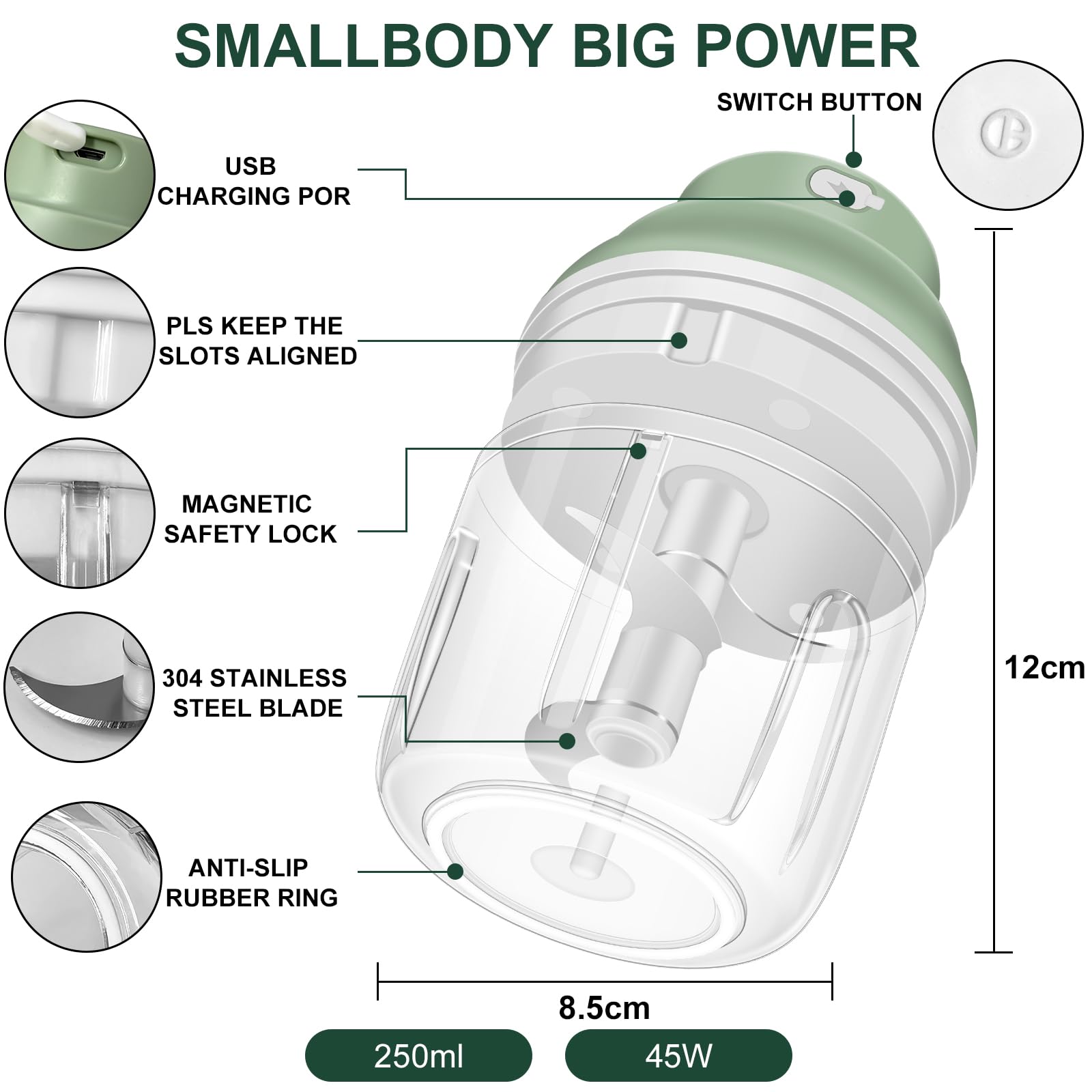 SMALLBODY BIG POWER

SWITCH BUTTON

USB CHARGING POR

PLS KEEP THE SLOTS ALIGNED

MAGNETIC SAFETY LOCK

304 STAINLESS STEEL BLADE

ANTI-SLIP RUBBER RING

12cm

8.5cm

250ml

45W