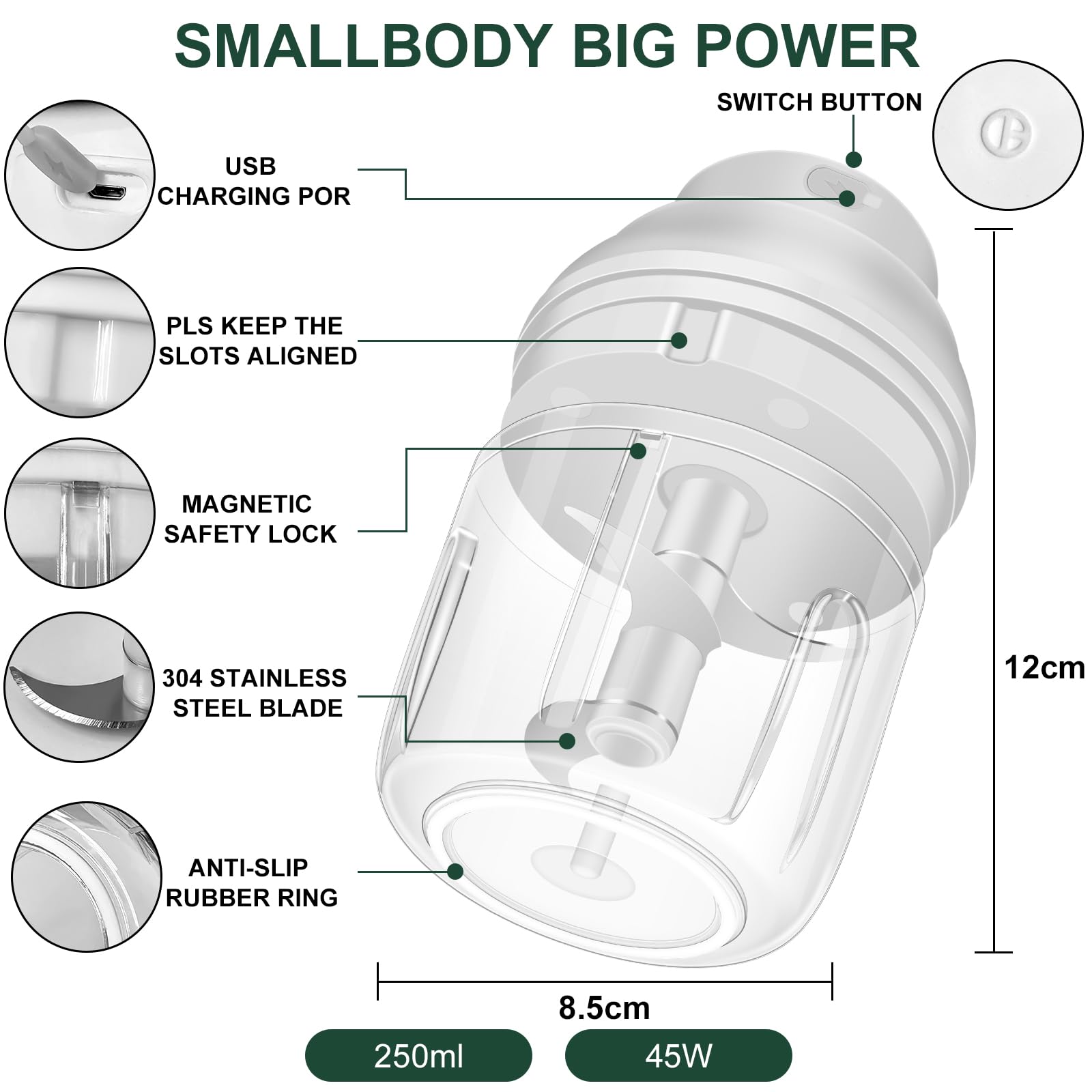 SMALLBODY BIG POWER

SWITCH BUTTON

USB CHARGING POR

PLS KEEP THE SLOTS ALIGNED

MAGNETIC SAFETY LOCK

304 STAINLESS STEEL BLADE

ANTI-SLIP RUBBER RING

12cm

8.5cm

250ml

45W